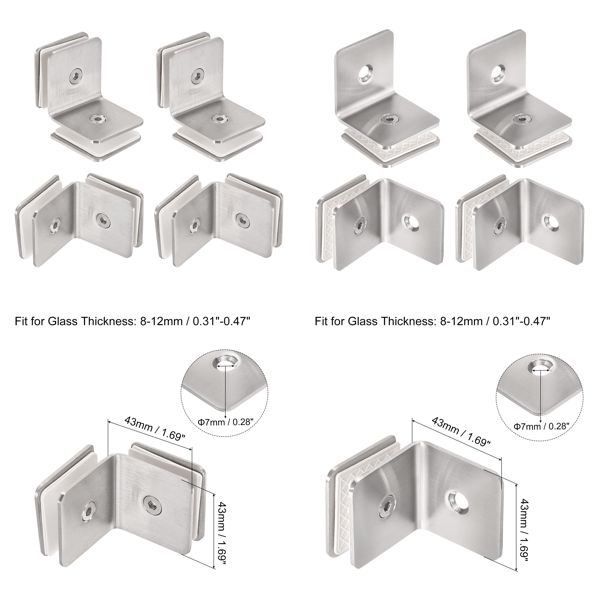 Fit for Glass Thickness: 8-12mm / 0.31"-0.47"

Φ7mm / 0.28"

43mm / 1.69"

43mm / 1.69"

Fit for Glass Thickness: 8-12mm / 0.31"-0.47"

Φ7mm / 0.28"

43mm / 1.69"

43mm / 1.69"