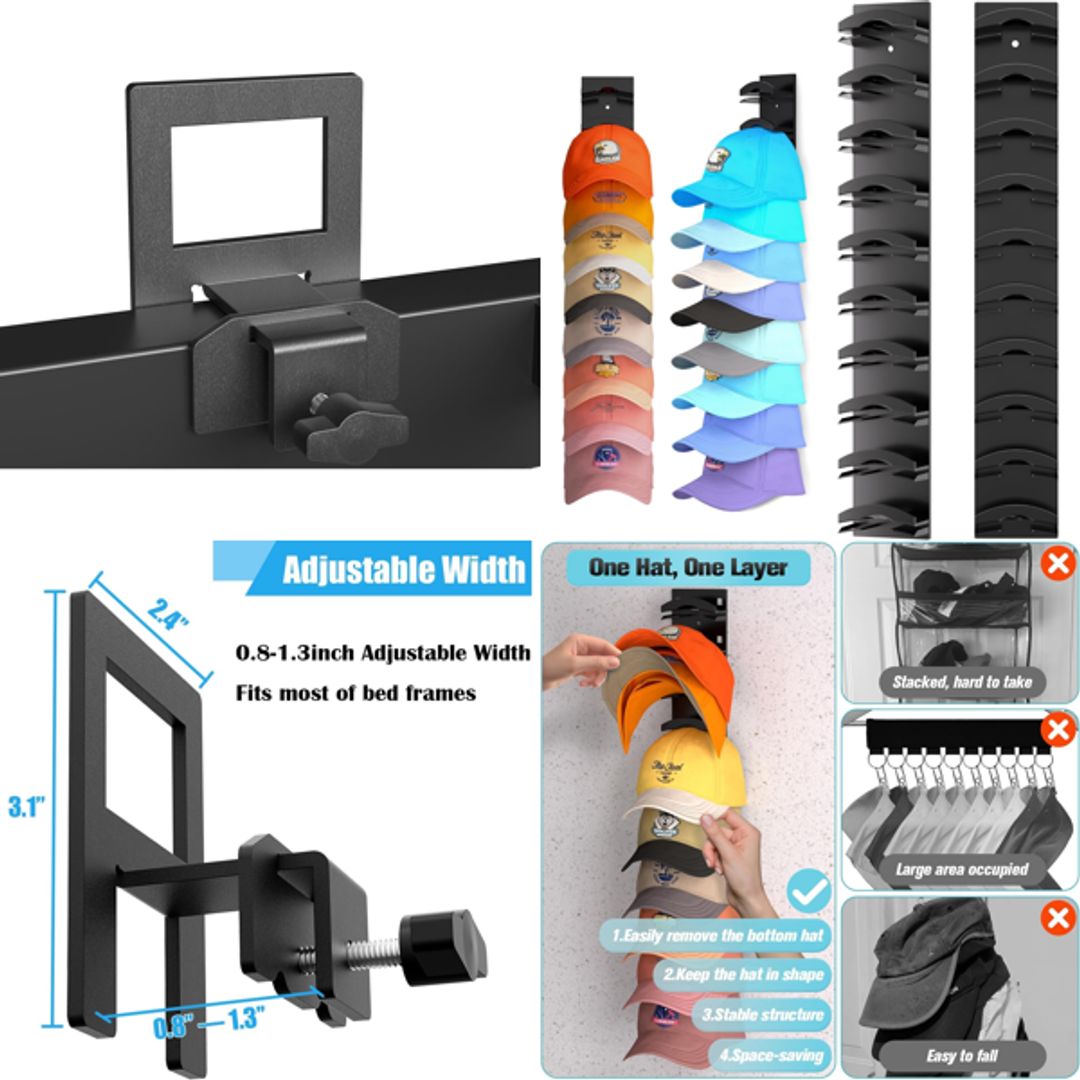 Adjustable Width

2.4"

0.8-1.3inch Adjustable Width

Fits most of bed frames

3.1"

0.8" — 1.3"

One Hat, One Layer

1.Easily remove the bottom hat

2.Keep the hat in shape

3.Stable structure

4.Space-saving

Stacked, hard to take

Large area occupied

Easy to fall