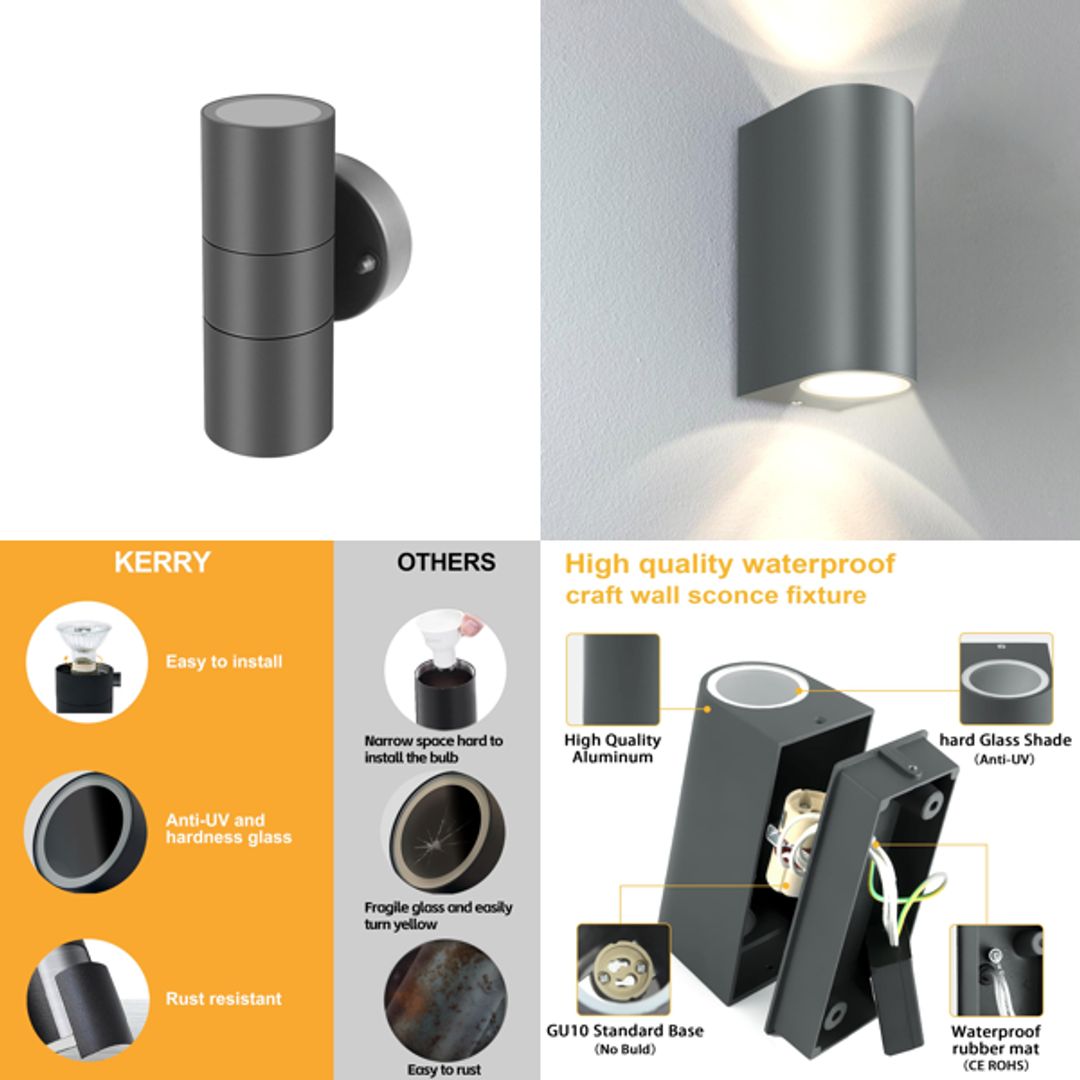 KERRY

Easy to install

Anti-UV and hardness glass

Rust resistant

OTHERS

Narrow space hard to install the bulb

Fragile glass and easily turn yellow

Easy to rust

High quality waterproof craft wall sconce fixture

High Quality Aluminum

hard Glass Shade (Anti-UV)

GU10 Standard Base (No Buld)

Waterproof rubber mat (CE ROHS)