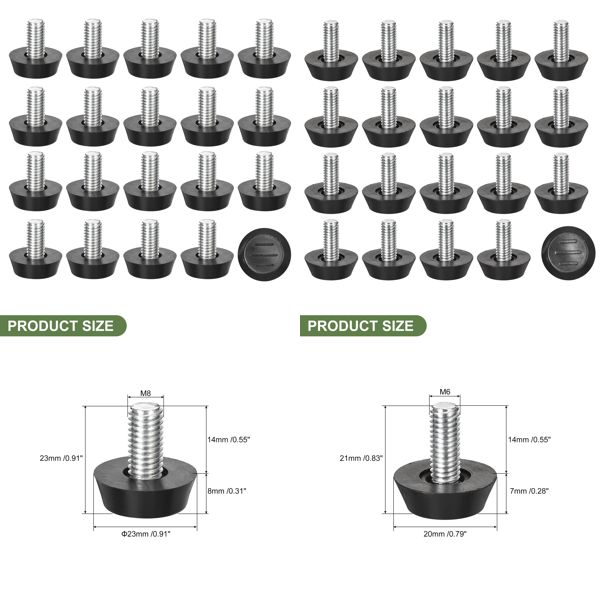 PRODUCT SIZE

M8

23mm /0.91"

14mm /0.55"

8mm /0.31"

Φ23mm /0.91"

PRODUCT SIZE

M6

21mm /0.83"

14mm /0.55"

7mm /0.28"

20mm /0.79"