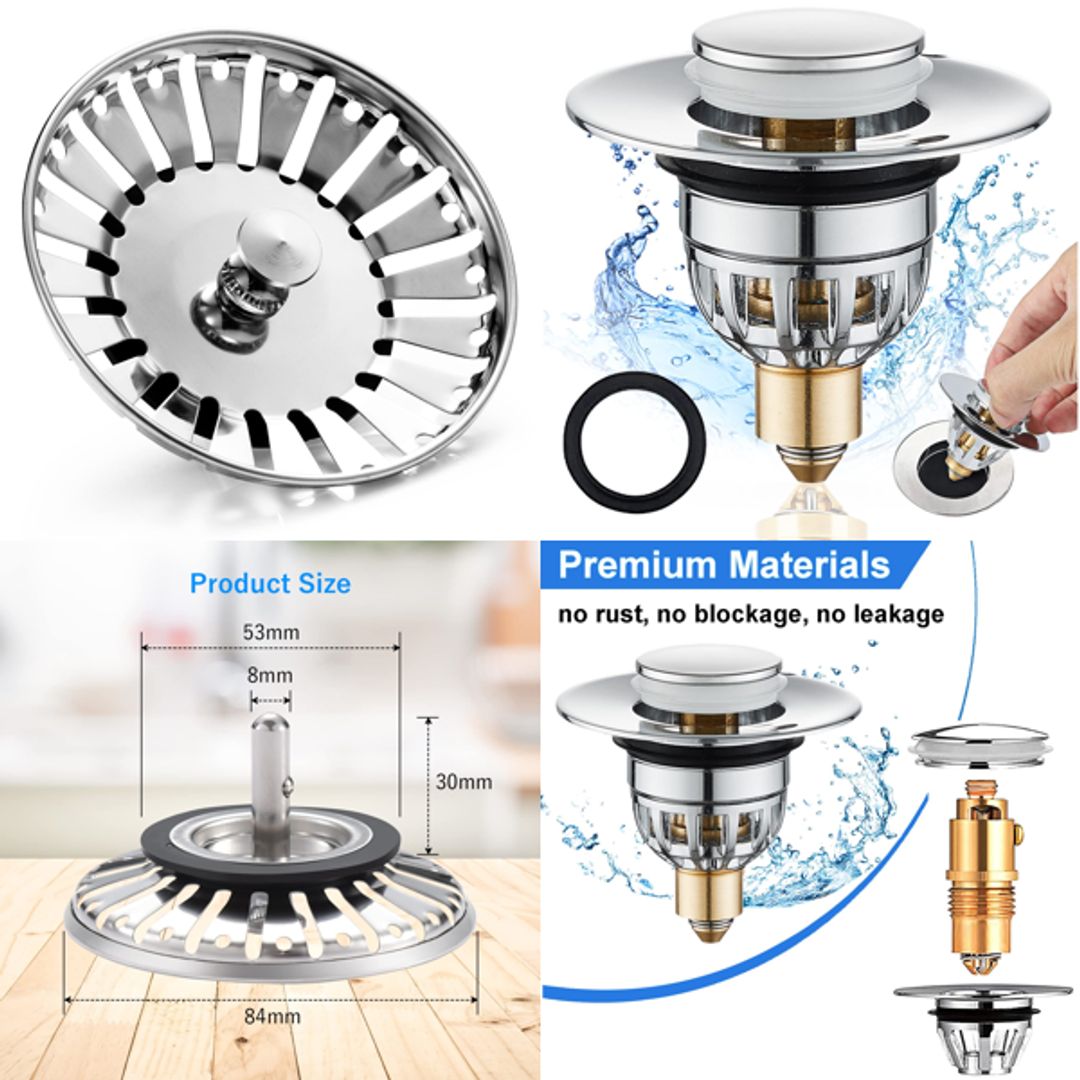 Product Size

53mm

8mm

30mm

84mm

Premium Materials

no rust, no blockage, no leakage