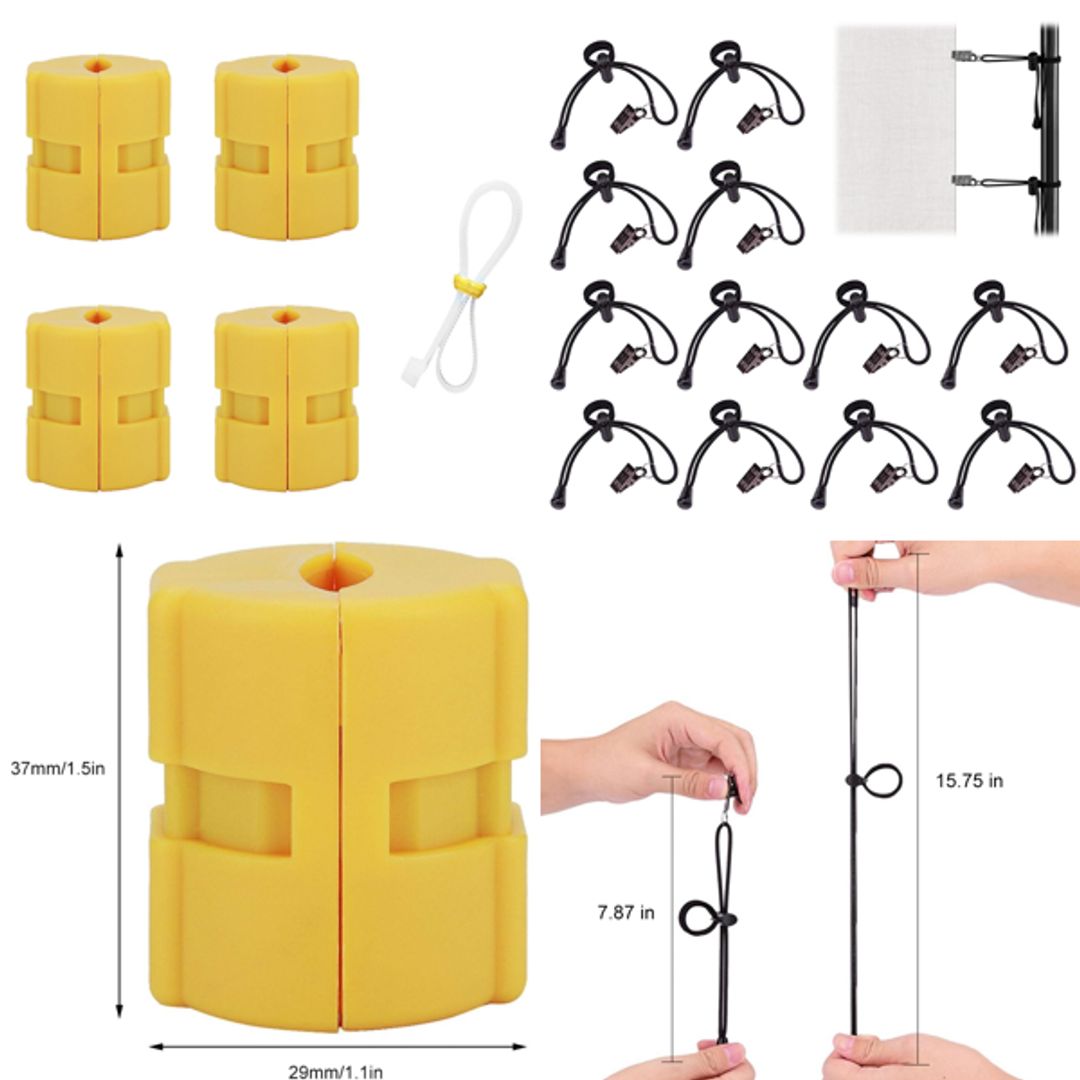 37mm/1.5in

29mm/1.1in

7.87 in

15.75 in