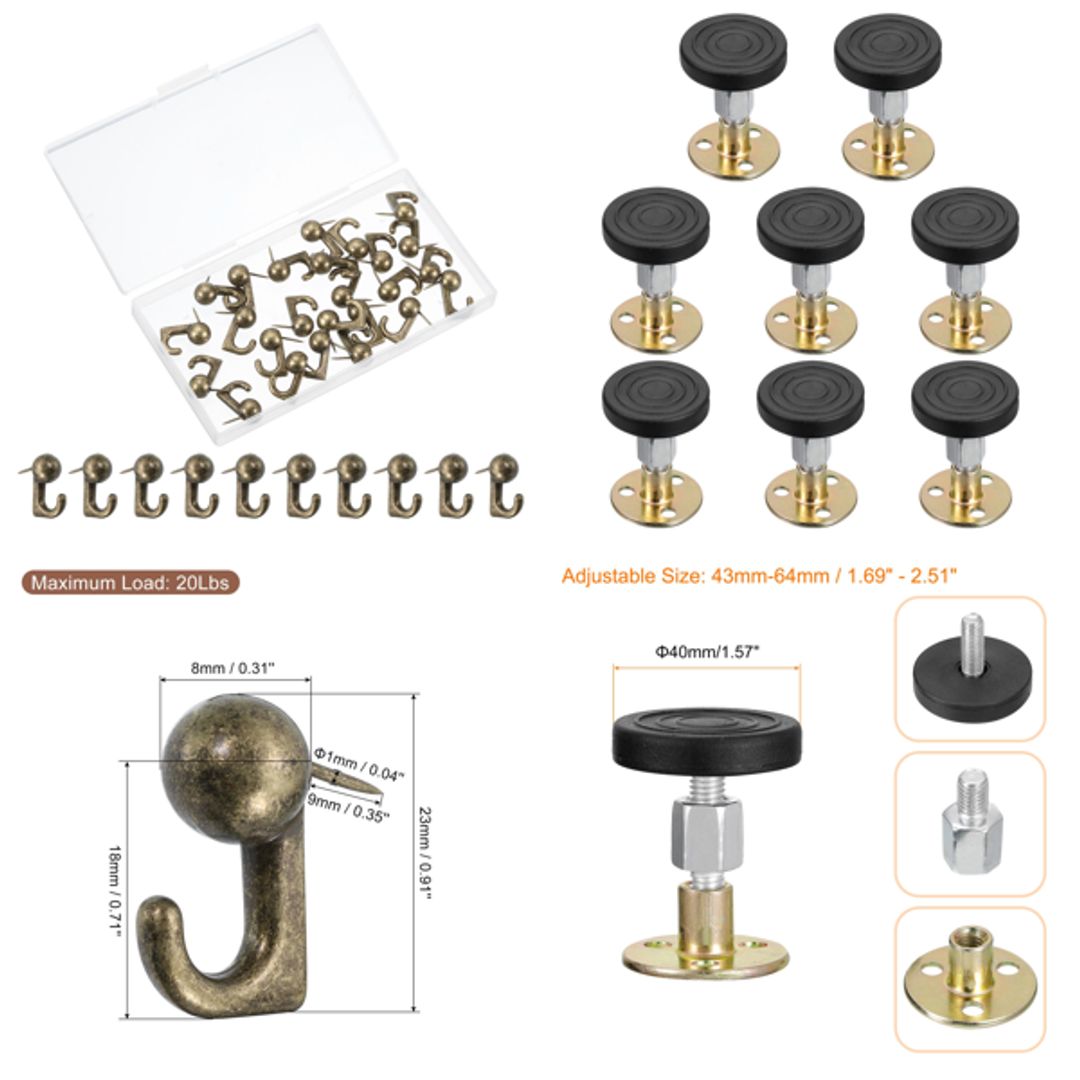 Maximum Load: 20Lbs

8mm / 0.31"

Φ1mm / 0.04"

9mm / 0.35"

18mm / 0.71"

23mm / 0.91"

Adjustable Size: 43mm-64mm / 1.69" - 2.51"

Φ40mm/1.57"