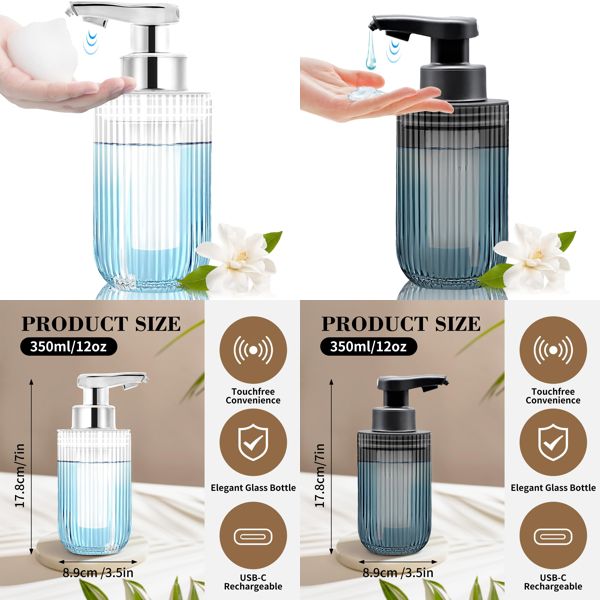 PRODUCT SIZE
350ml/12oz
17.8cm/7in
8.9cm /3.5in
Touchfree Convenience
Elegant Glass Bottle
USB-C Rechargeable

PRODUCT SIZE
350ml/12oz
17.8cm/7in
8.9cm /3.5in
Touchfree Convenience
Elegant Glass Bottle
USB-C Rechargeable