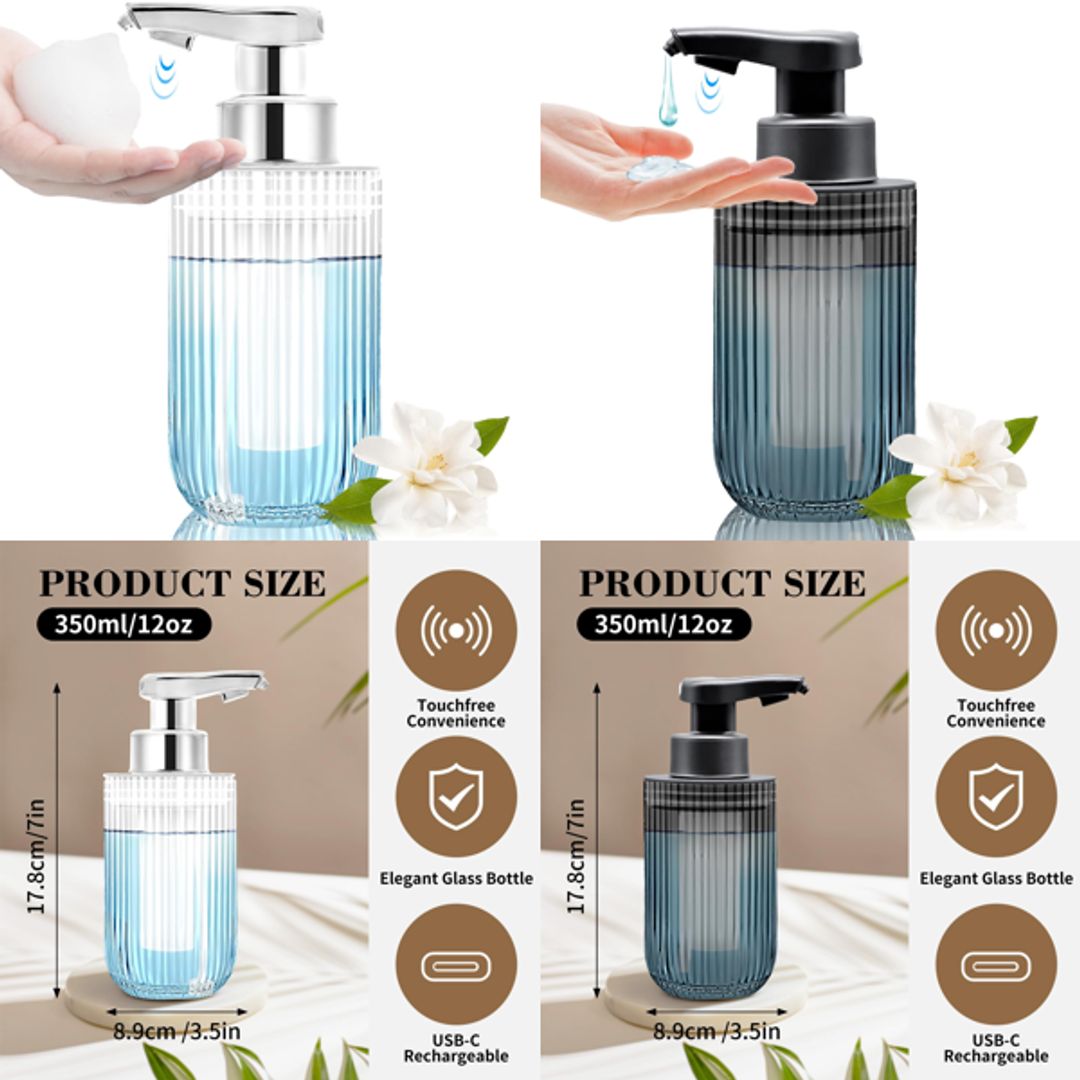 PRODUCT SIZE
350ml/12oz

17.8cm/7in

8.9cm /3.5in

Touchfree Convenience

Elegant Glass Bottle

USB-C Rechargeable

PRODUCT SIZE
350ml/12oz

17.8cm/7in

8.9cm /3.5in

Touchfree Convenience

Elegant Glass Bottle

USB-C Rechargeable