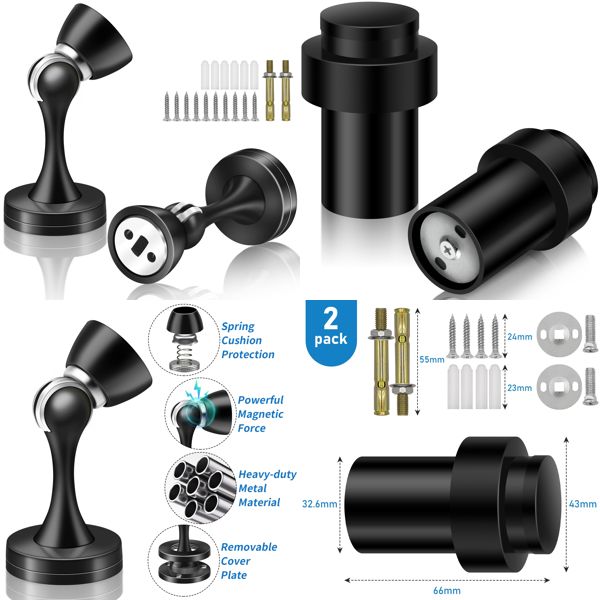 Spring Cushion Protection

Powerful Magnetic Force

Heavy-duty Metal Material

Removable Cover Plate

2 pack

55mm

24mm

23mm

32.6mm

43mm

66mm