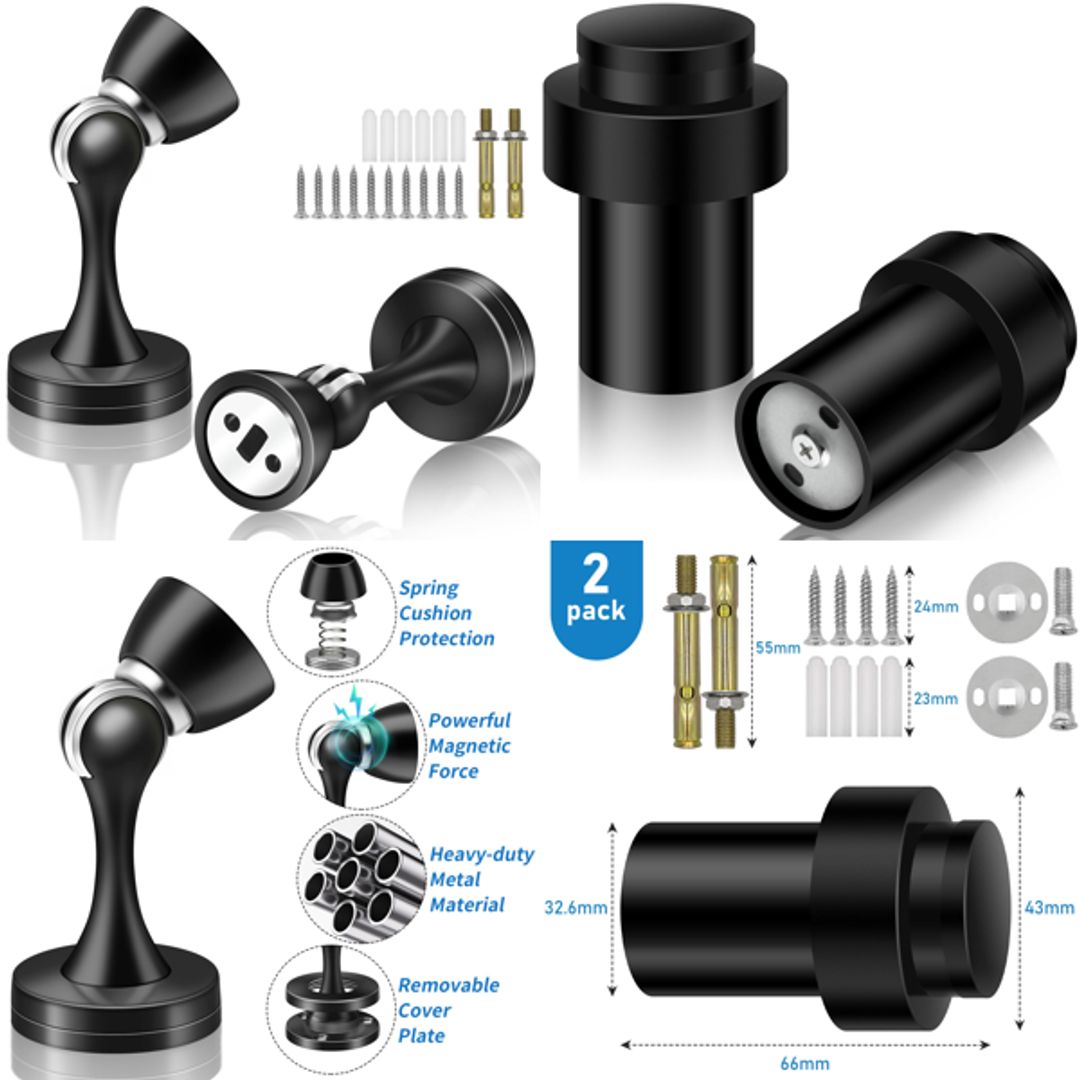 Spring Cushion Protection

Powerful Magnetic Force

Heavy-duty Metal Material

Removable Cover Plate

2 pack

55mm

24mm

23mm

32.6mm

43mm

66mm