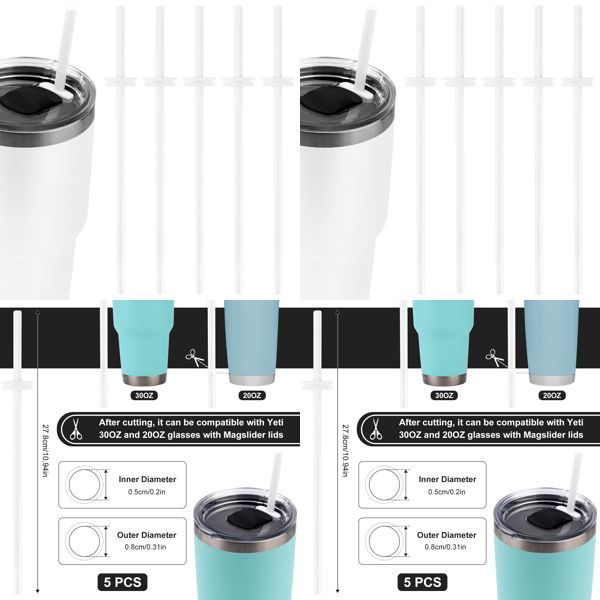 30OZ

20OZ

27.8cm/10.94in

After cutting, it can be compatible with Yeti 30OZ and 20OZ glasses with Magslider lids

Inner Diameter
0.5cm/0.2in

Outer Diameter
0.8cm/0.31in

5 PCS

30OZ

20OZ

27.8cm/10.94in

After cutting, it can be compatible with Yeti 30OZ and 20OZ glasses with Magslider lids

Inner Diameter
0.5cm/0.2in

Outer Diameter
0.8cm/0.31in

5 PCS