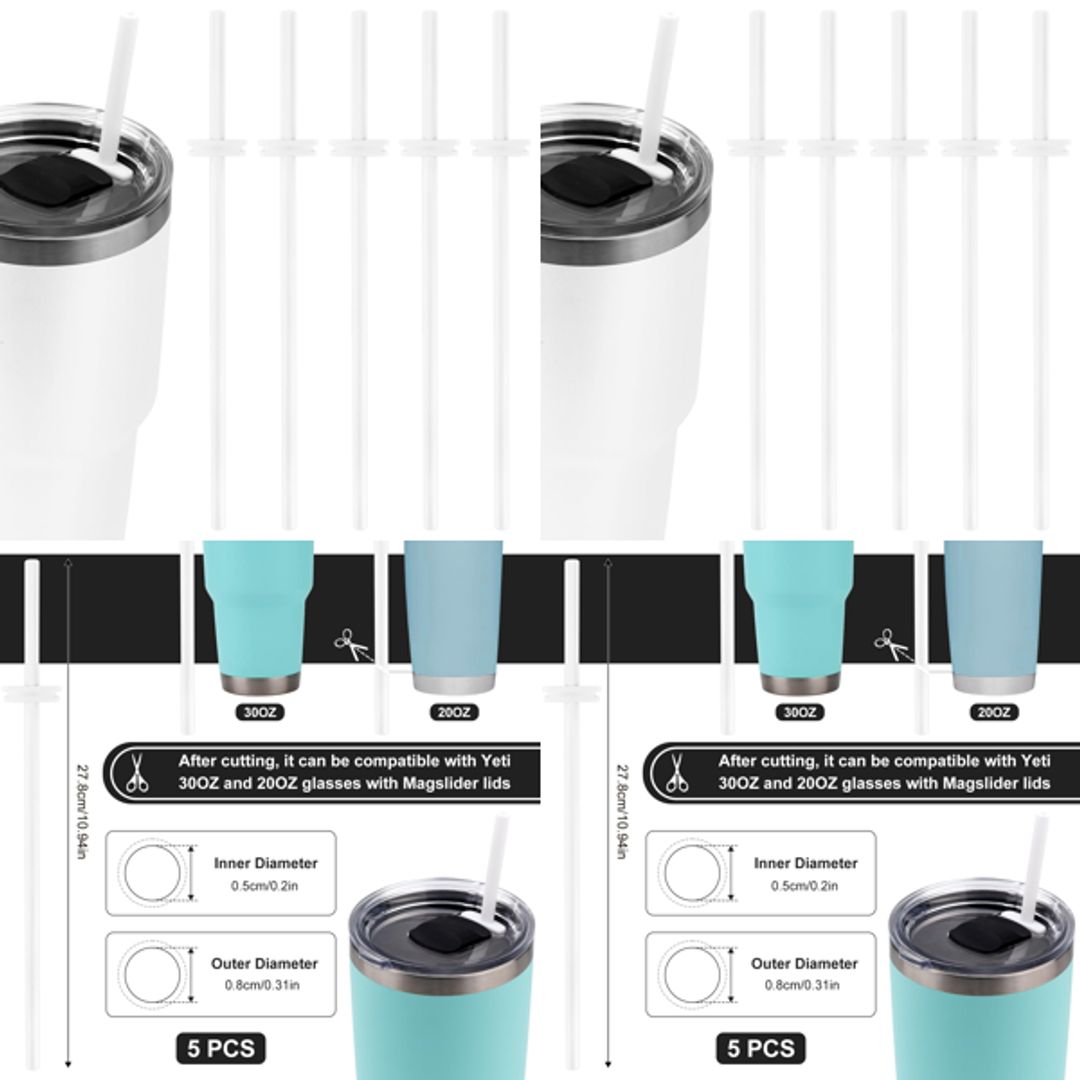 27.8cm/10.94in

30OZ

20OZ

After cutting, it can be compatible with Yeti 30OZ and 20OZ glasses with Magslider lids

Inner Diameter
0.5cm/0.2in

Outer Diameter
0.8cm/0.31in

5 PCS

27.8cm/10.94in

30OZ

20OZ

After cutting, it can be compatible with Yeti 30OZ and 20OZ glasses with Magslider lids

Inner Diameter
0.5cm/0.2in

Outer Diameter
0.8cm/0.31in

5 PCS