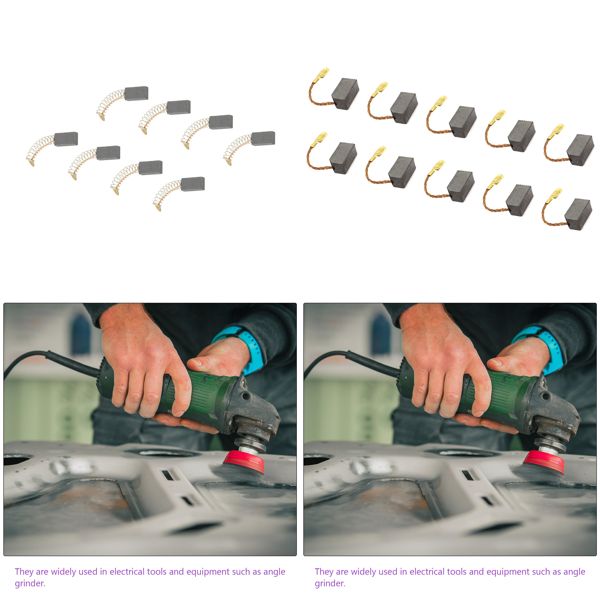 They are widely used in electrical tools and equipment such as angle grinder.

They are widely used in electrical tools and equipment such as angle grinder.