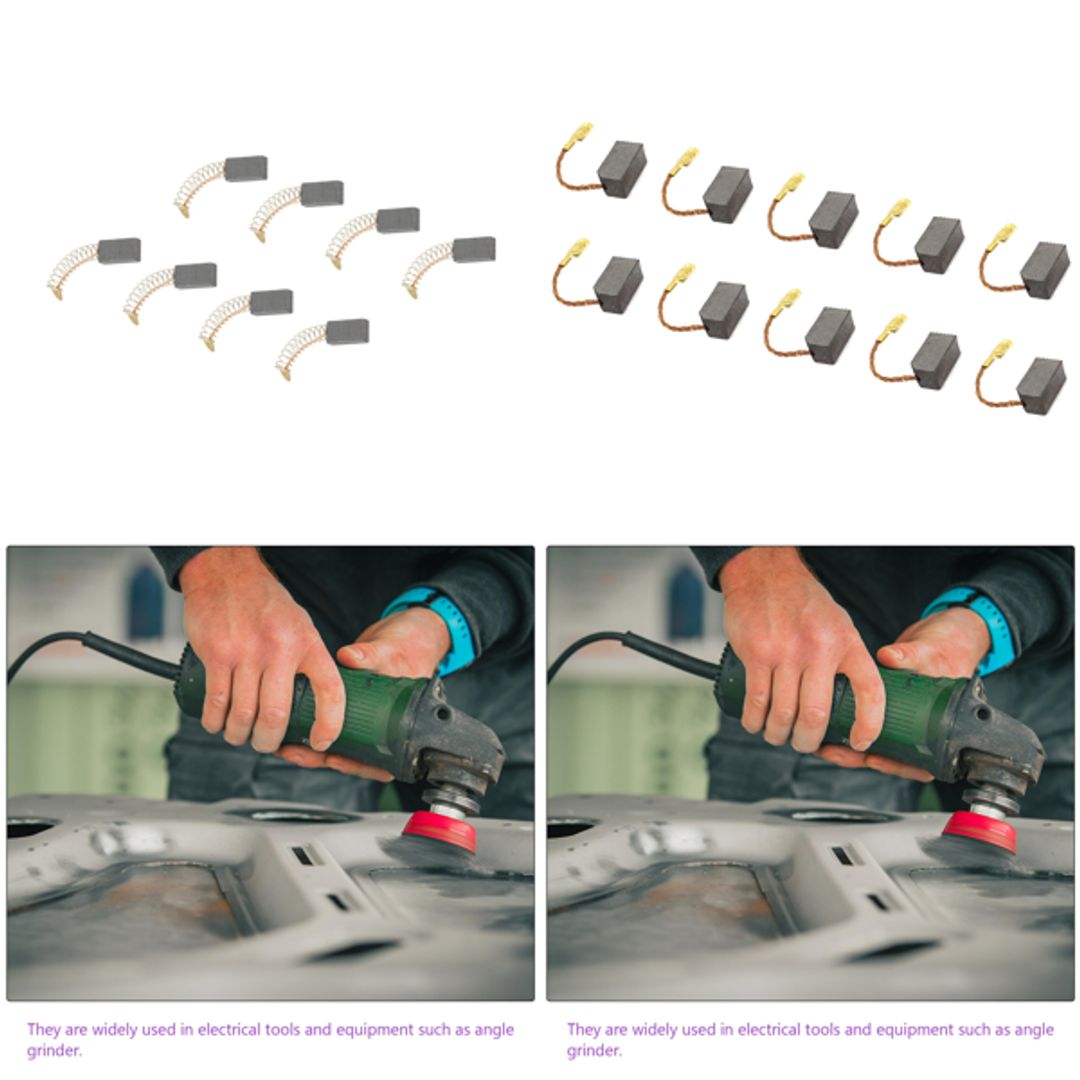 They are widely used in electrical tools and equipment such as angle grinder.

They are widely used in electrical tools and equipment such as angle grinder.