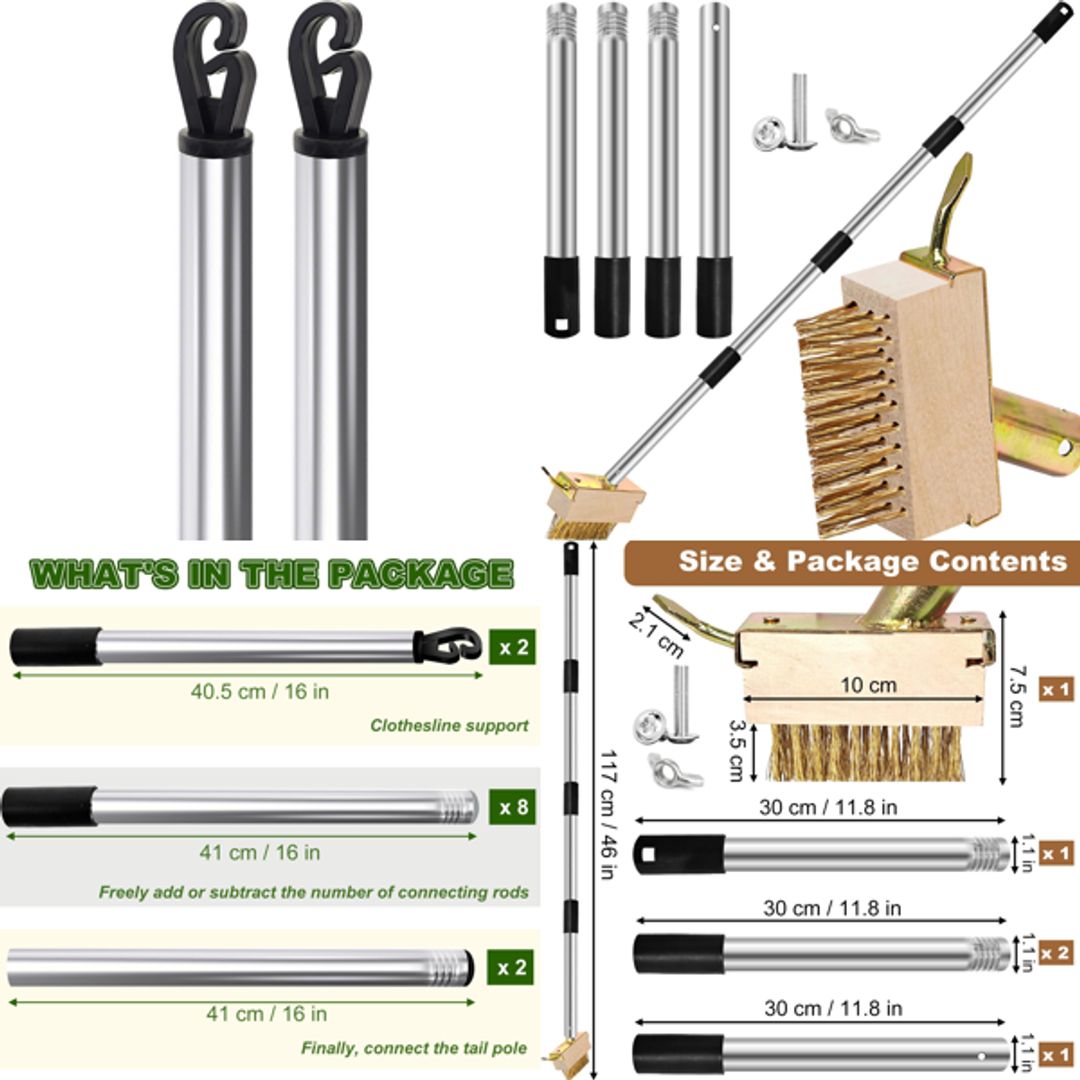 WHAT'S IN THE PACKAGE

x 2
40.5 cm / 16 in
Clothesline support

x 8
41 cm / 16 in
Freely add or subtract the number of connecting rods

x 2
41 cm / 16 in
Finally, connect the tail pole

117 cm / 46 in

Size & Package Contents

2.1 cm
10 cm
7.5 cm
3.5 cm
x 1

30 cm / 11.8 in
1.1 in
x 1

30 cm / 11.8 in
1.1 in
x 2

30 cm / 11.8 in
1.1 in
x 1