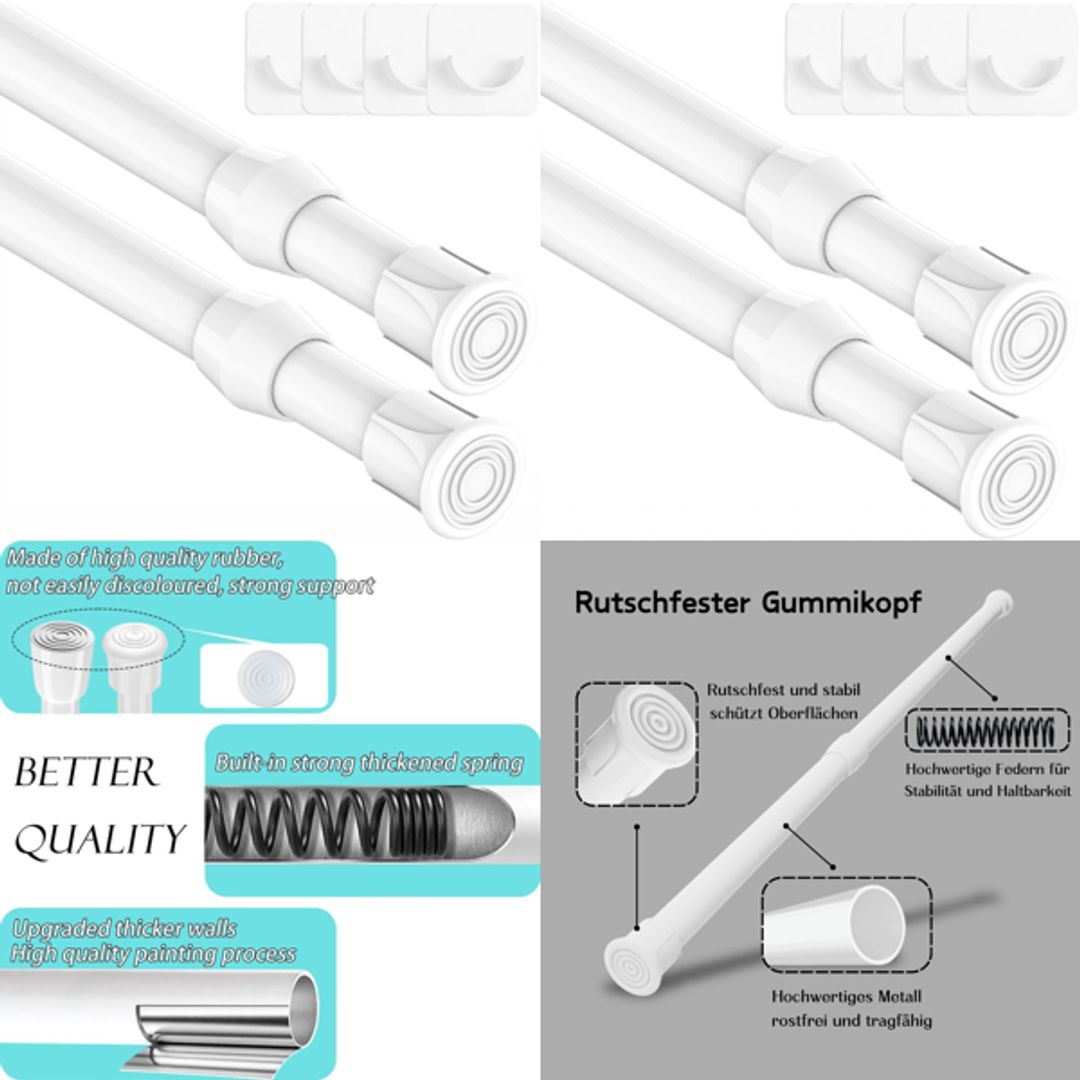 Made of high quality rubber, not easily discoloured, strong support

BETTER QUALITY

Built-in strong thickened spring

Upgraded thicker walls
High quality painting process

Rutschfester Gummikopf

Rutschfest und stabil schützt Oberflächen

Hochwertige Federn für Stabilität und Haltbarkeit

Hochwertiges Metall rostfrei und tragfähig