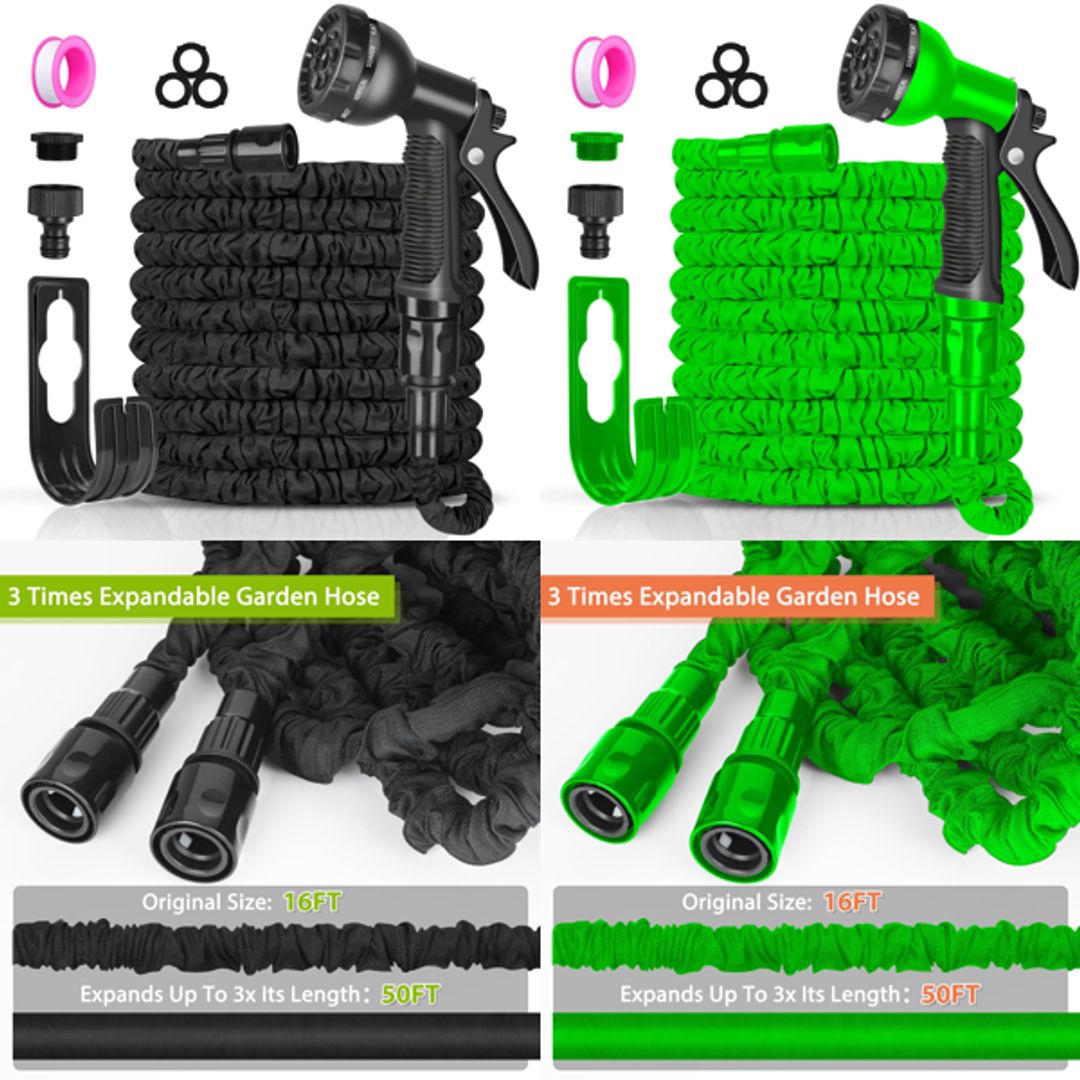 3 Times Expandable Garden Hose

Original Size: 16FT

Expands Up To 3x Its Length: 50FT

3 Times Expandable Garden Hose

Original Size: 16FT

Expands Up To 3x Its Length: 50FT