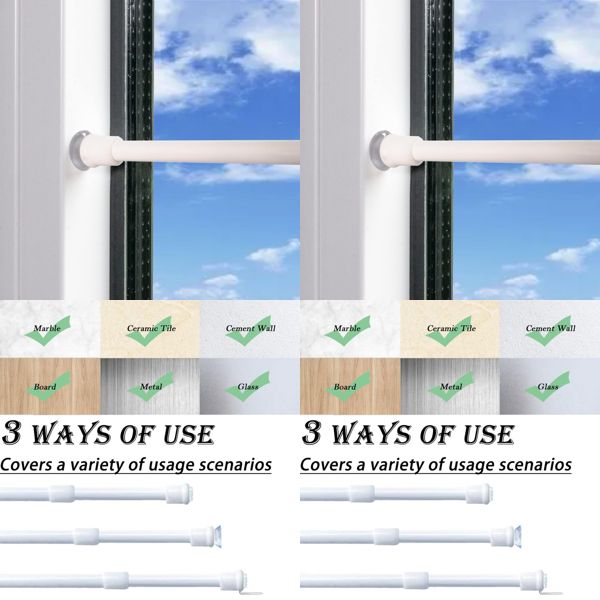 Marble
Ceramic Tile
Cement Wall
Board
Metal
Glass

3 WAYS OF USE
Covers a variety of usage scenarios

Marble
Ceramic Tile
Cement Wall
Board
Metal
Glass

3 WAYS OF USE
Covers a variety of usage scenarios