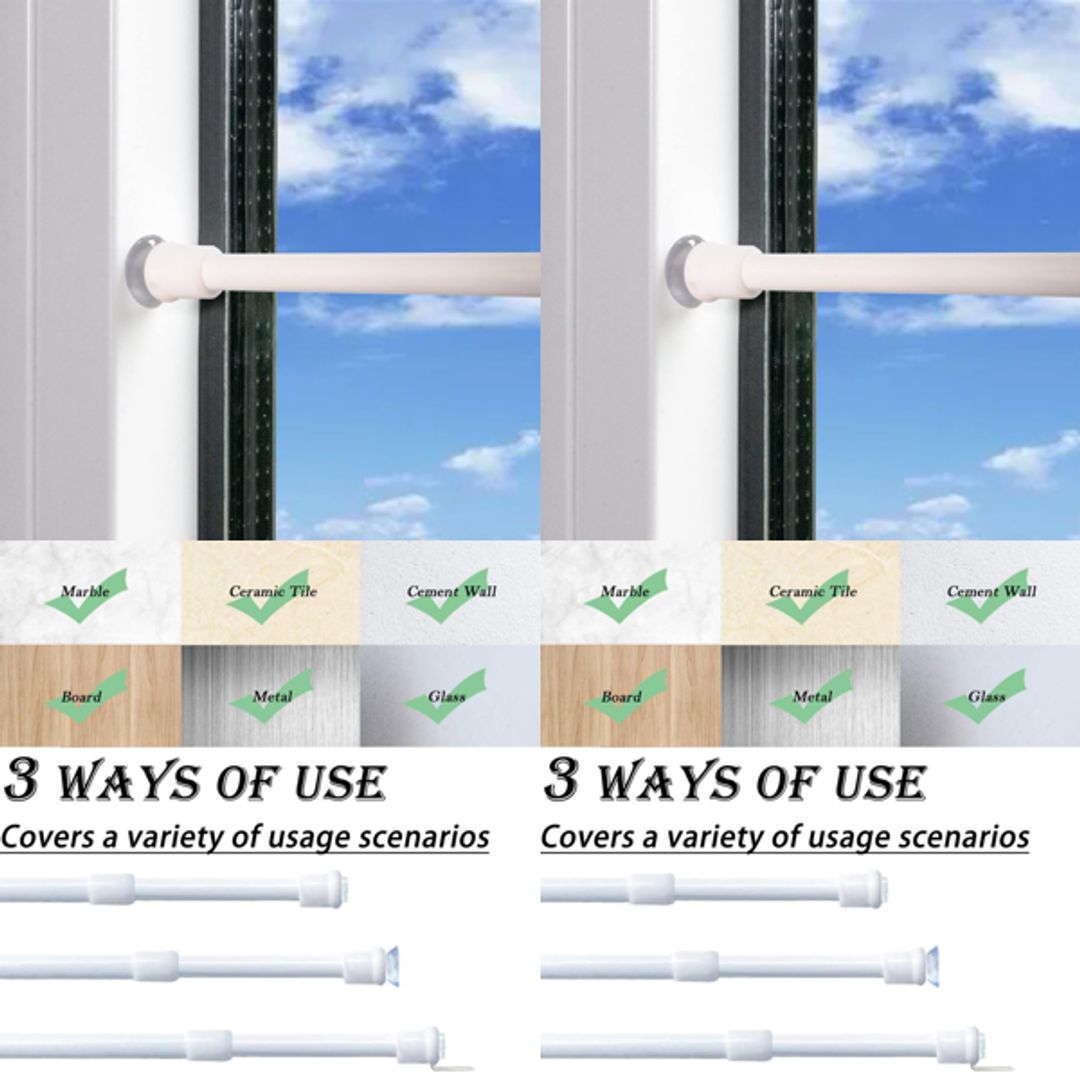 Marble
Ceramic Tile
Cement Wall
Board
Metal
Glass

3 WAYS OF USE
Covers a variety of usage scenarios

Marble
Ceramic Tile
Cement Wall
Board
Metal
Glass

3 WAYS OF USE
Covers a variety of usage scenarios