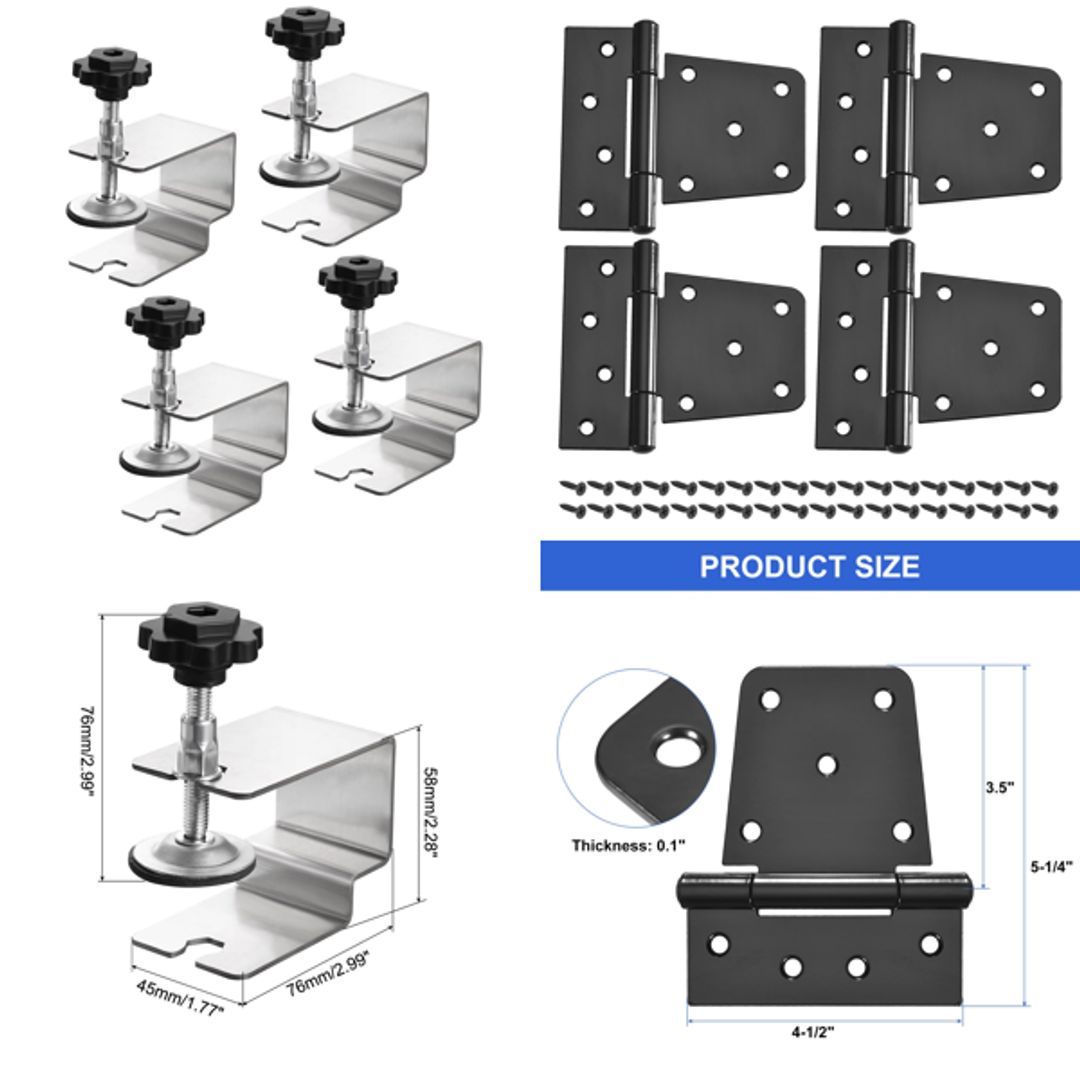 PRODUCT SIZE

76mm/2.99"
58mm/2.28"
45mm/1.77"
76mm/2.99"

Thickness: 0.1"
3.5"
5-1/4"
4-1/2"