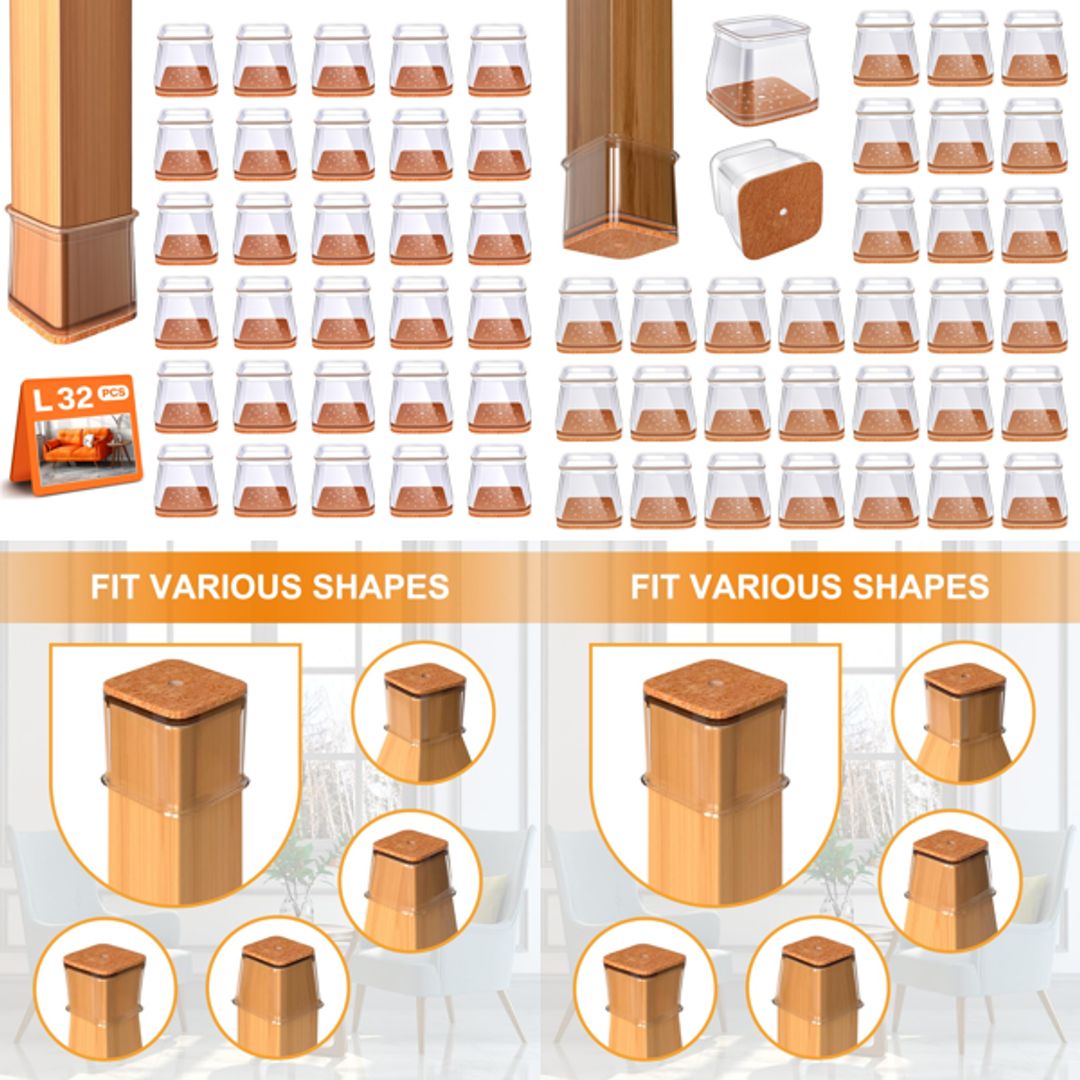 L 32 PCS

FIT VARIOUS SHAPES

FIT VARIOUS SHAPES