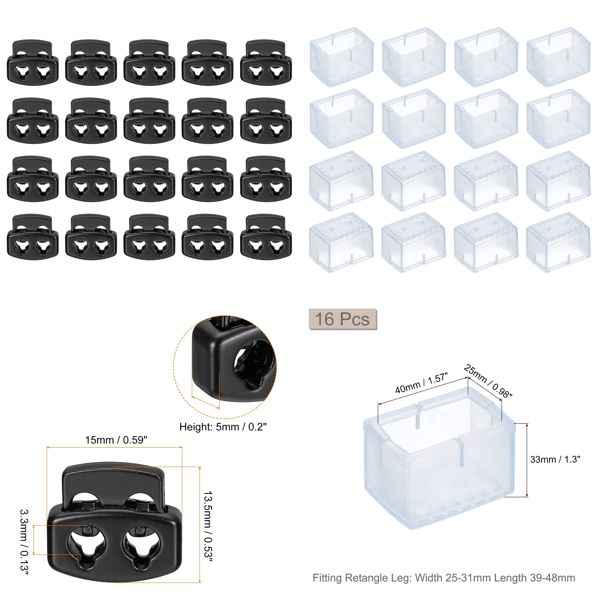 16 Pcs

Height: 5mm / 0.2"

15mm / 0.59"

13.5mm / 0.53"

3.3mm / 0.13"

40mm / 1.57"

25mm / 0.98"

33mm / 1.3"

Fitting Retangle Leg: Width 25-31mm Length 39-48mm