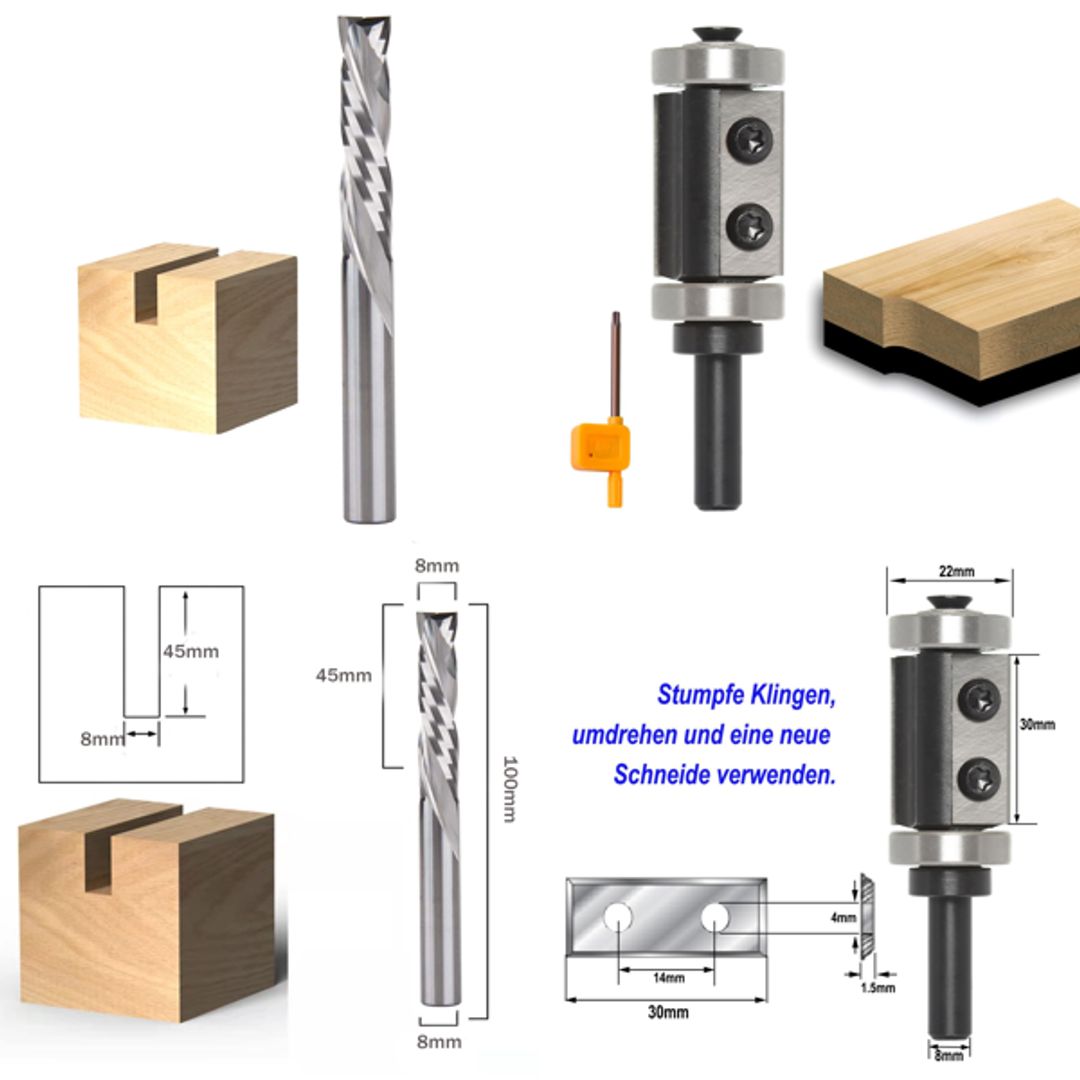 45mm
8mm

8mm
45mm
100mm
8mm

Stumpfe Klingen, umdrehen und eine neue Schneide verwenden.

22mm
30mm
4mm
14mm
30mm
1.5mm
8mm