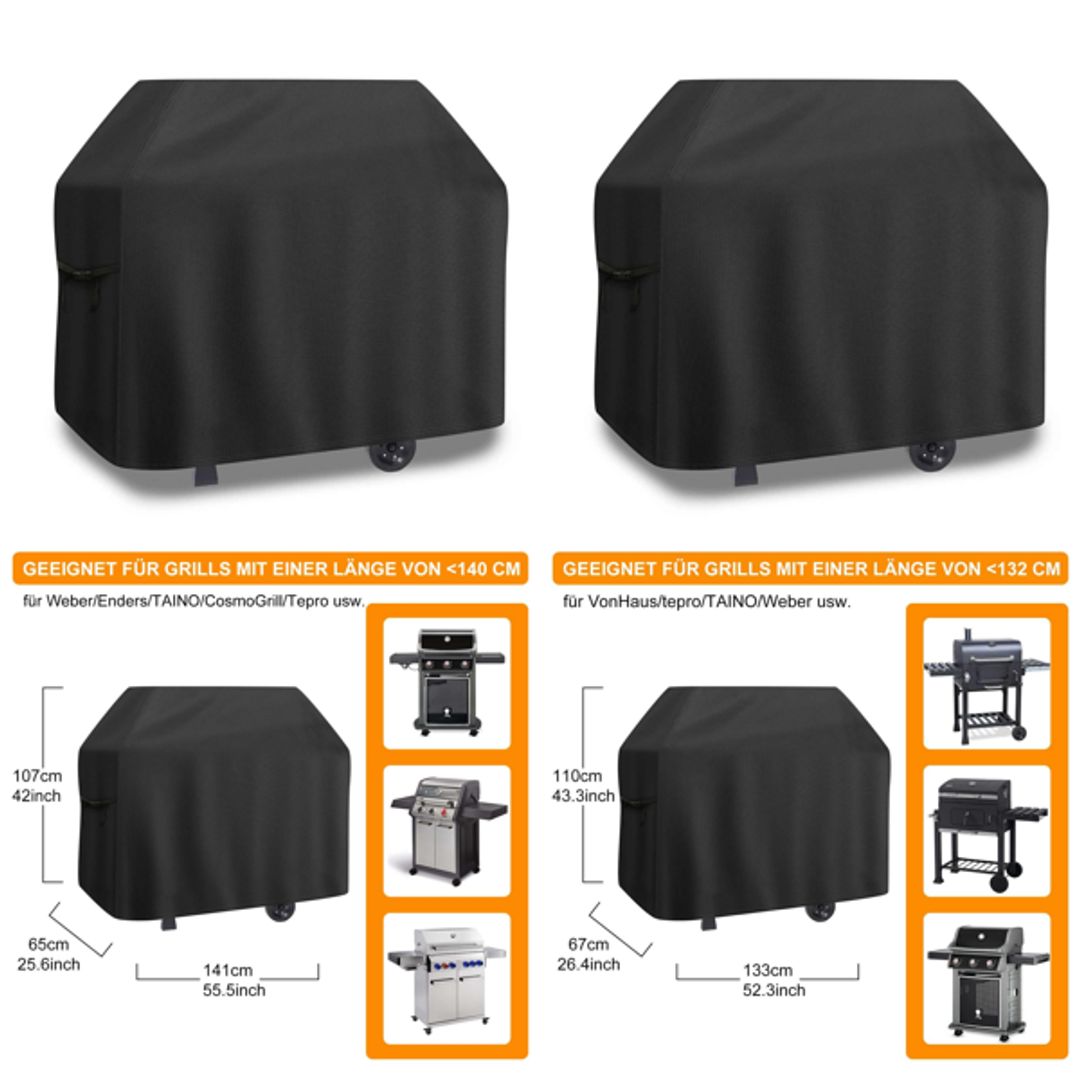 GEEIGNET FÜR GRILLS MIT EINER LÄNGE VON <140 CM

für Weber/Enders/TAINO/CosmoGrill/Tepro usw.

107cm
42inch

65cm
25.6inch

141cm
55.5inch

GEEIGNET FÜR GRILLS MIT EINER LÄNGE VON <132 CM

für VonHaus/tepro/TAINO/Weber usw.

110cm
43.3inch

67cm
26.4inch

133cm
52.3inch