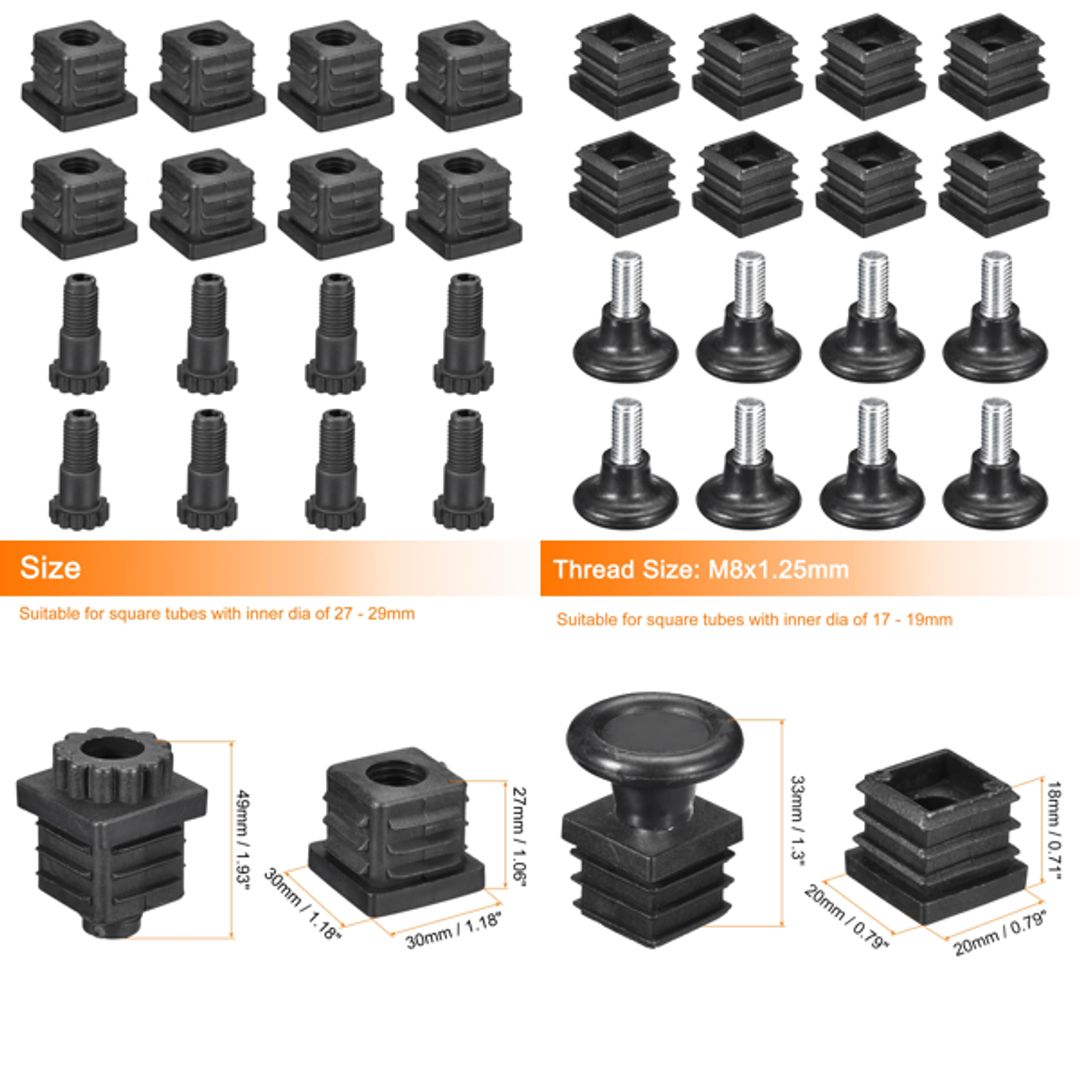 Size

Suitable for square tubes with inner dia of 27 - 29mm

49mm / 1.93"

27mm / 1.06"

30mm / 1.18"

30mm / 1.18"

Thread Size: M8x1.25mm

Suitable for square tubes with inner dia of 17 - 19mm

33mm / 1.3"

18mm / 0.71"

20mm / 0.79"

20mm / 0.79"