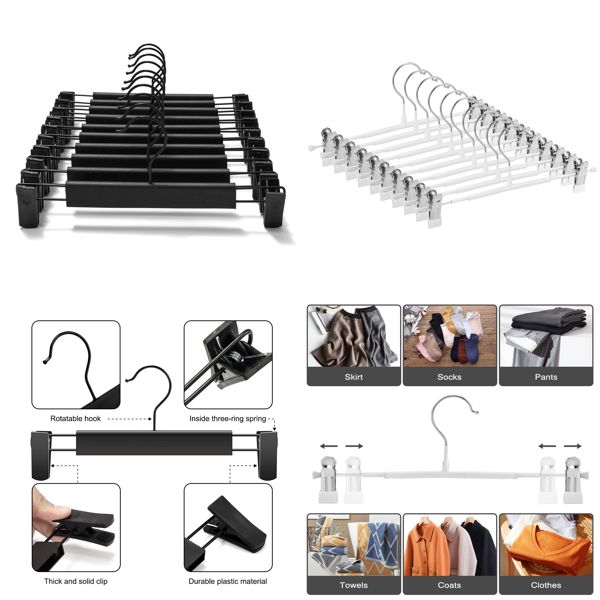 Rotatable hook

Inside three-ring spring

Thick and solid clip

Durable plastic material

Skirt

Socks

Pants

Towels

Coats

Clothes