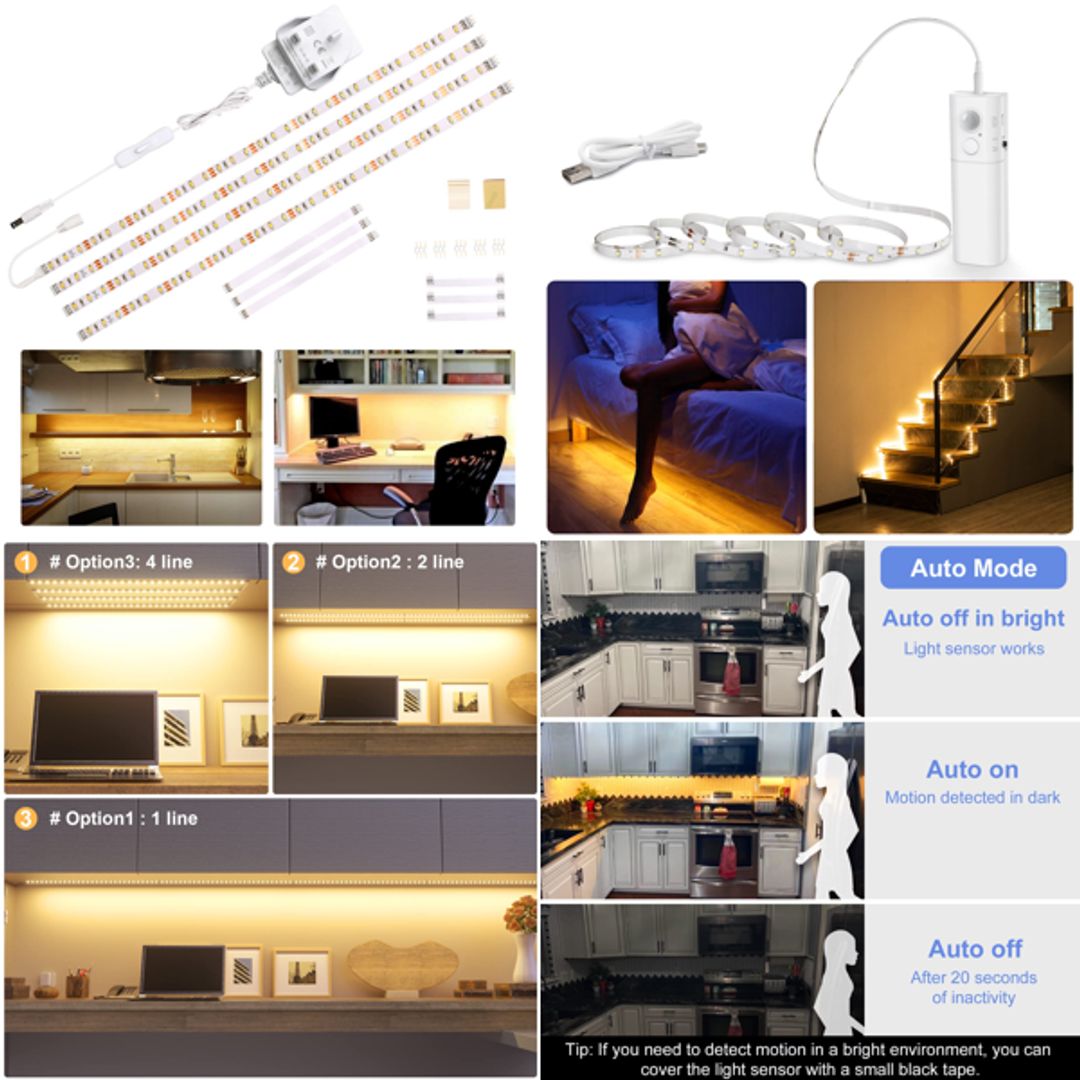 1 # Option3: 4 line

2 # Option2 : 2 line

3 # Option1 : 1 line

Auto Mode

Auto off in bright
Light sensor works

Auto on
Motion detected in dark

Auto off
After 20 seconds of inactivity

Tip: If you need to detect motion in a bright environment, you can cover the light sensor with a small black tape.