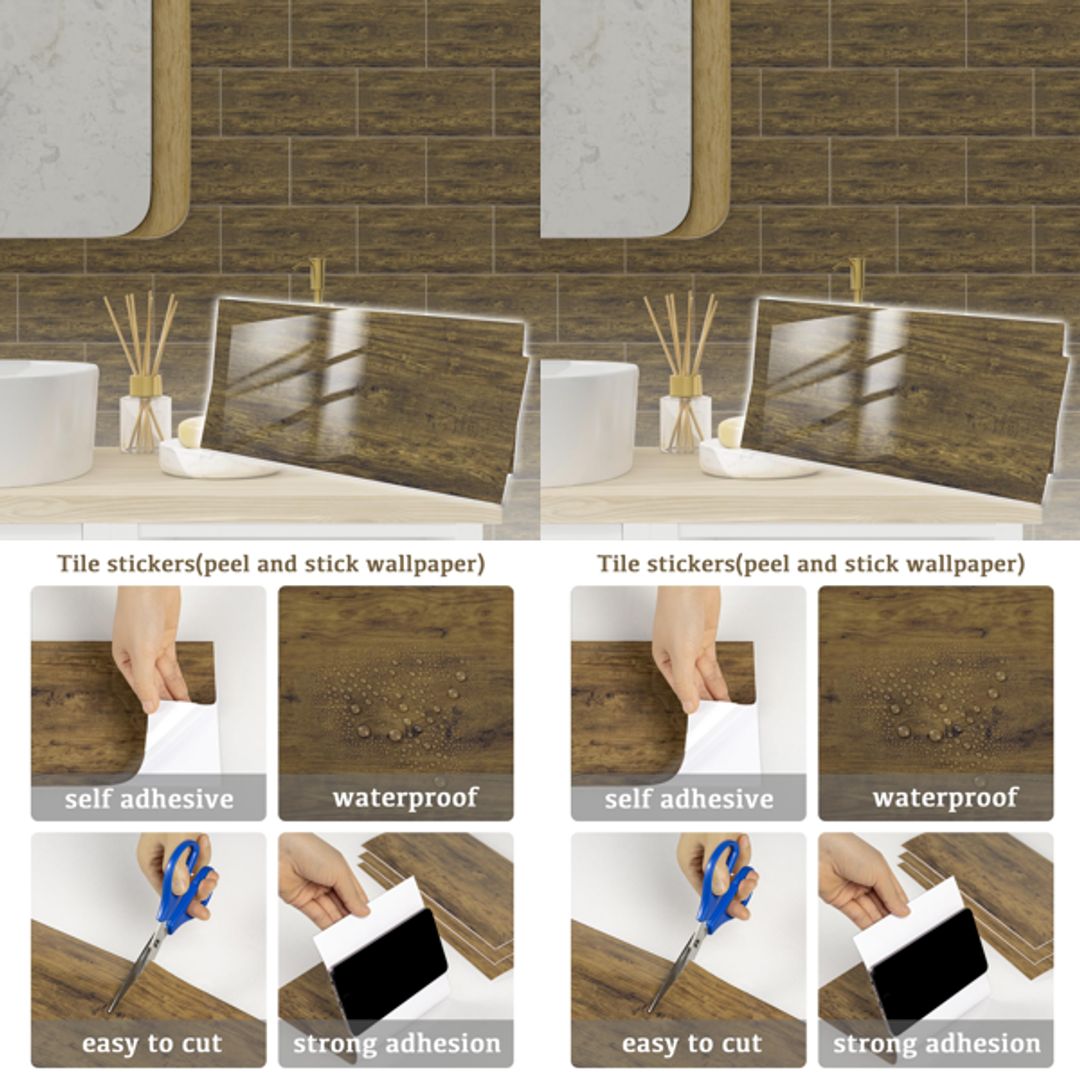 Tile stickers(peel and stick wallpaper)

self adhesive

waterproof

easy to cut

strong adhesion

Tile stickers(peel and stick wallpaper)

self adhesive

waterproof

easy to cut

strong adhesion