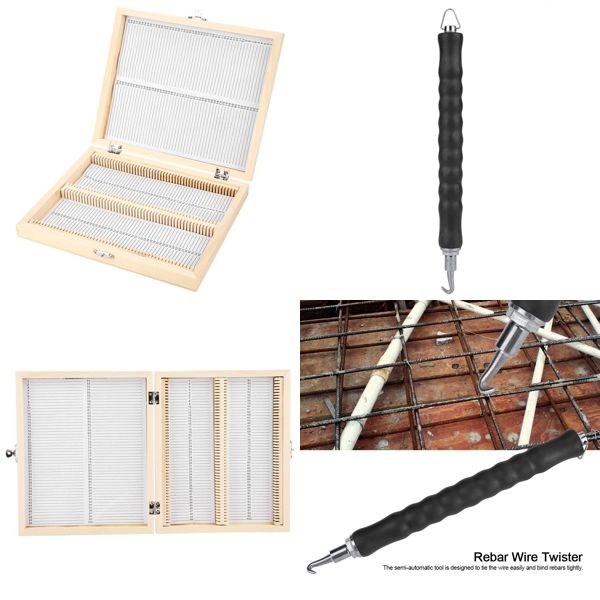 Rebar Wire Twister
The semi-automatic tool is designed to tie the wire easily and bind rebars tightly.