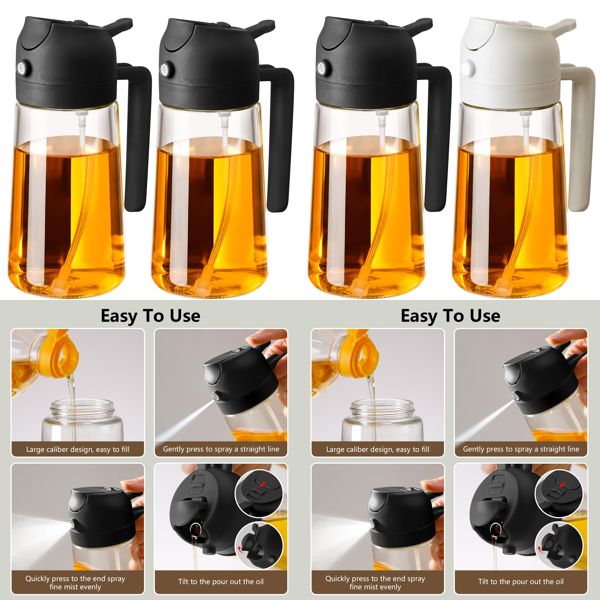 Easy To Use

Large caliber design, easy to fill

Gently press to spray a straight line

Quickly press to the end spray fine mist evenly

Tilt to the pour out the oil

Easy To Use

Large caliber design, easy to fill

Gently press to spray a straight line

Quickly press to the end spray fine mist evenly

Tilt to the pour out the oil