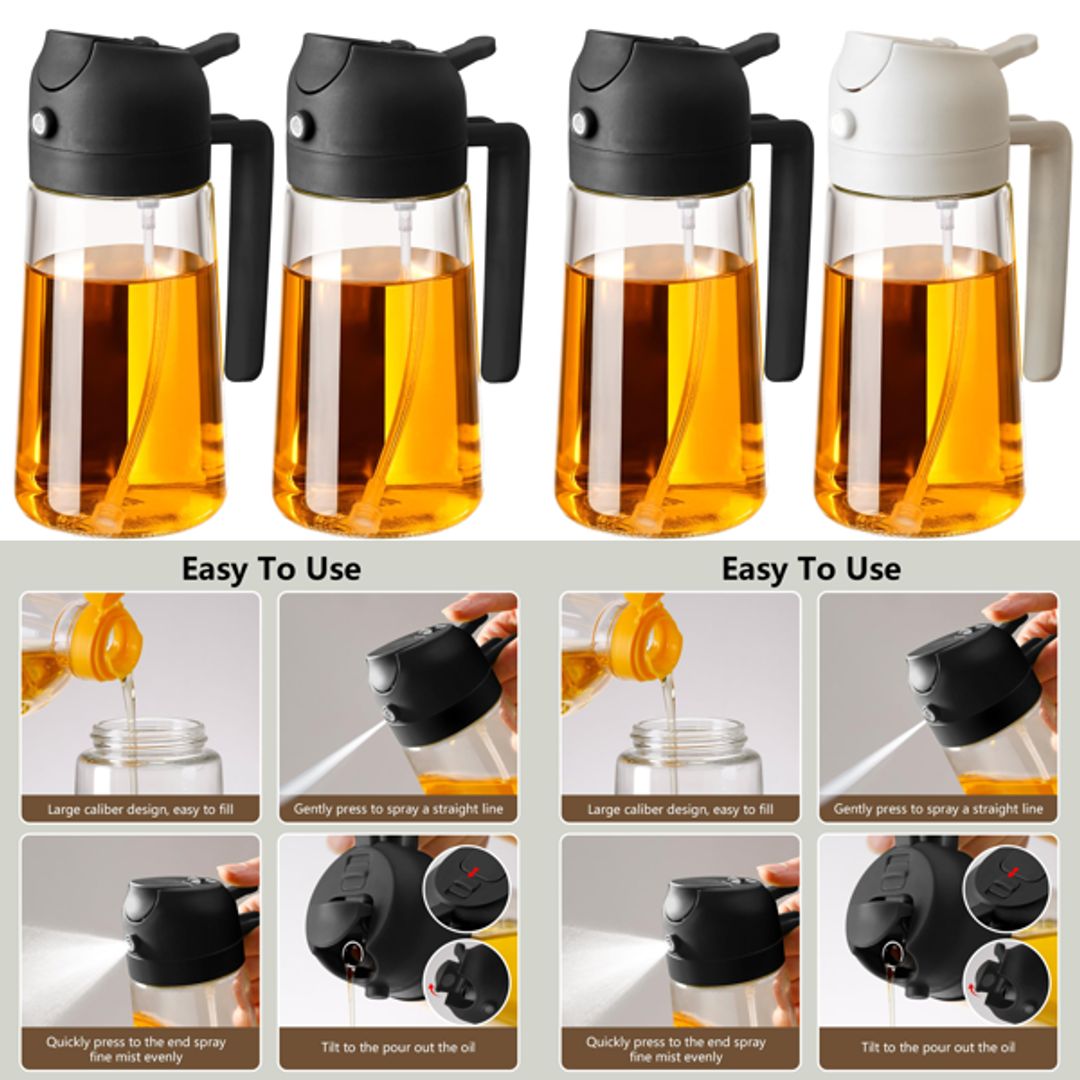 Easy To Use

Large caliber design, easy to fill

Gently press to spray a straight line

Quickly press to the end spray fine mist evenly

Tilt to the pour out the oil

Easy To Use

Large caliber design, easy to fill

Gently press to spray a straight line

Quickly press to the end spray fine mist evenly

Tilt to the pour out the oil