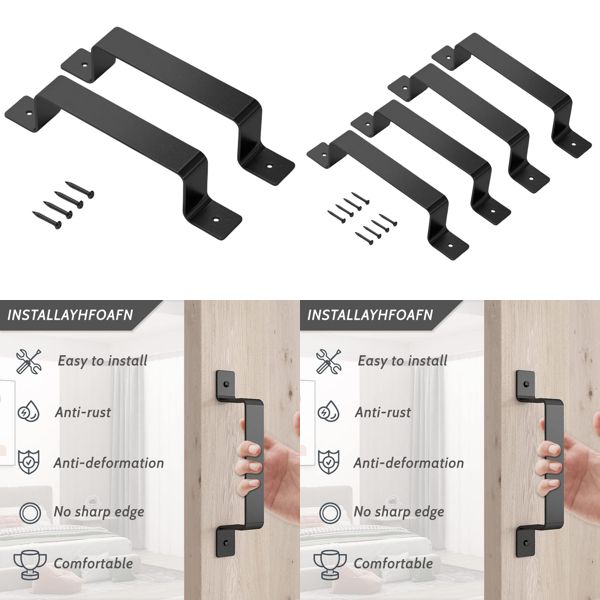 INSTALLAYHFOAFN

Easy to install

Anti-rust

Anti-deformation

No sharp edge

Comfortable

INSTALLAYHFOAFN

Easy to install

Anti-rust

Anti-deformation

No sharp edge

Comfortable