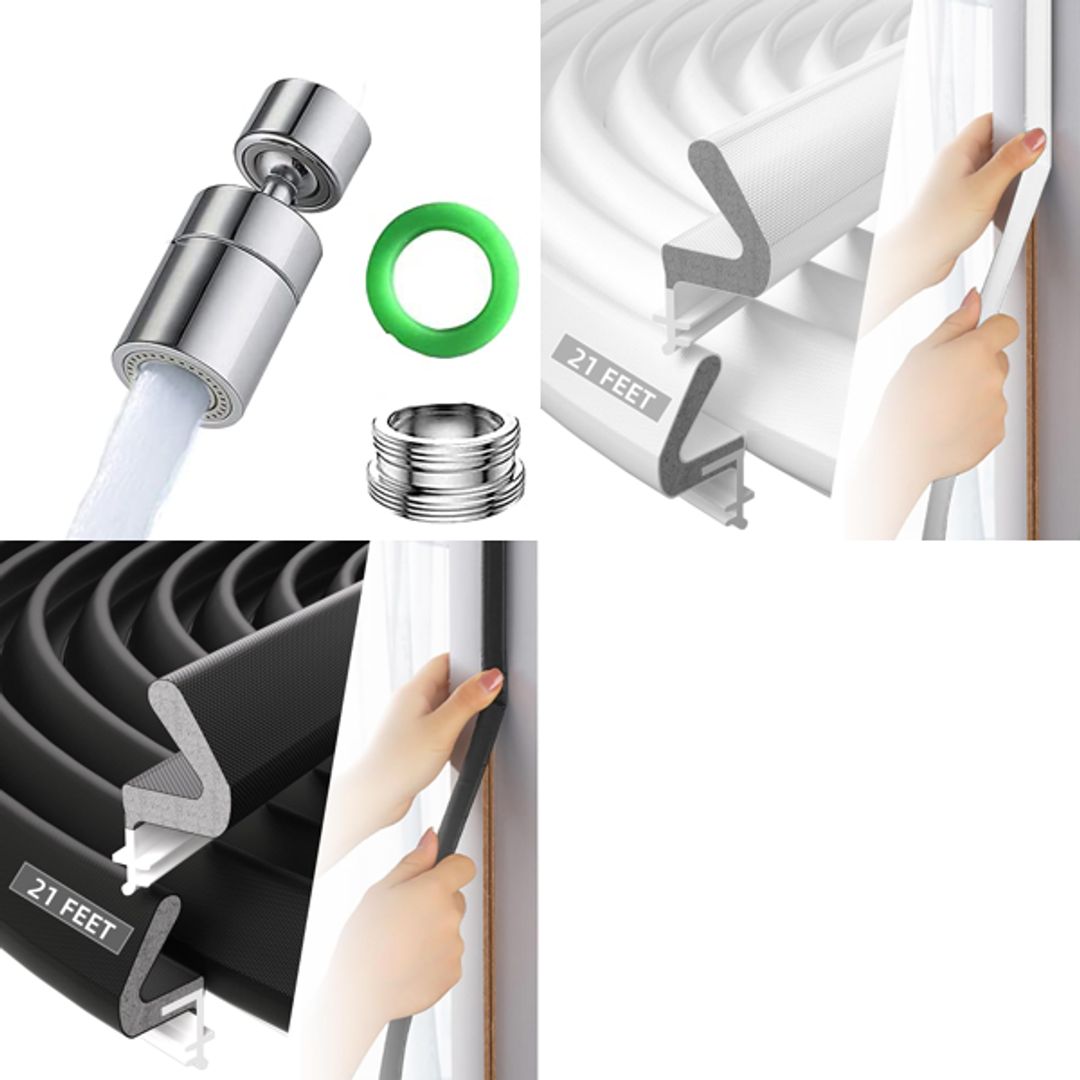 21 FEET

21 FEET