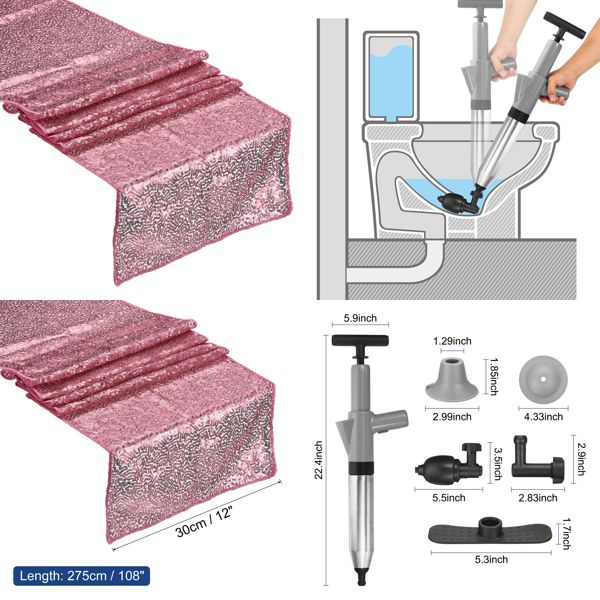 30cm / 12"

Length: 275cm / 108"

5.9inch

22.4inch

1.29inch

1.85inch

2.99inch

4.33inch

3.5inch

5.5inch

2.9inch

2.83inch

1.7inch

5.3inch