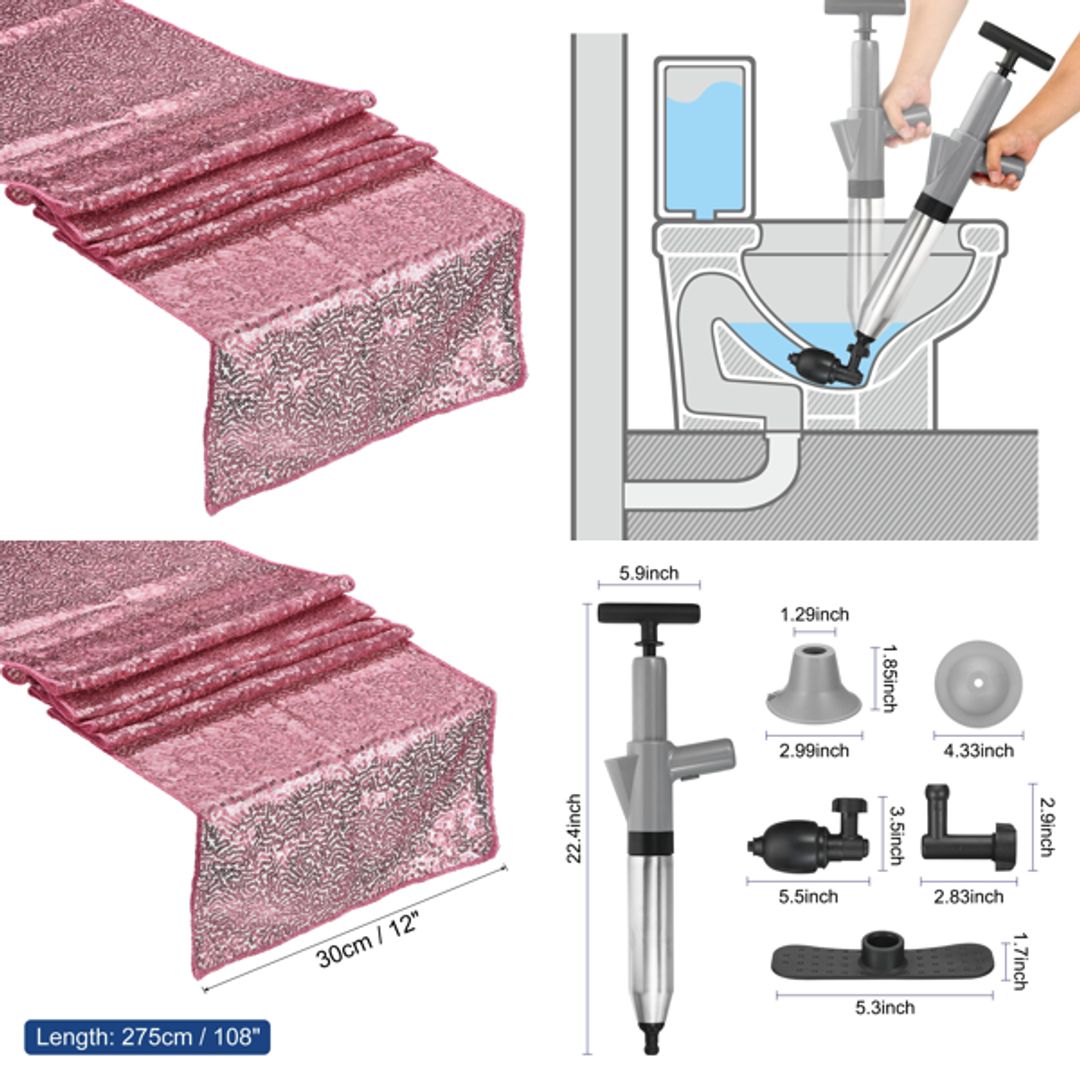 30cm / 12"

Length: 275cm / 108"

5.9inch

22.4inch

1.29inch

1.85inch

2.99inch

4.33inch

3.5inch

5.5inch

2.9inch

2.83inch

1.7inch

5.3inch