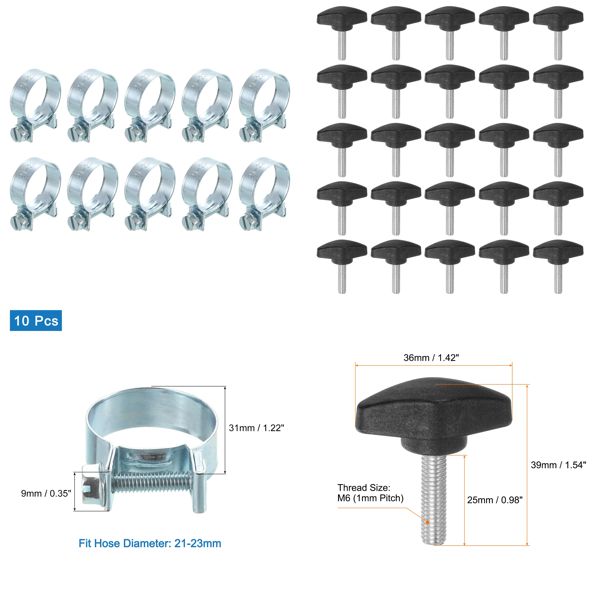 10 Pcs

31mm / 1.22"

9mm / 0.35"

Fit Hose Diameter: 21-23mm

36mm / 1.42"

39mm / 1.54"

Thread Size: M6 (1mm Pitch)

25mm / 0.98"