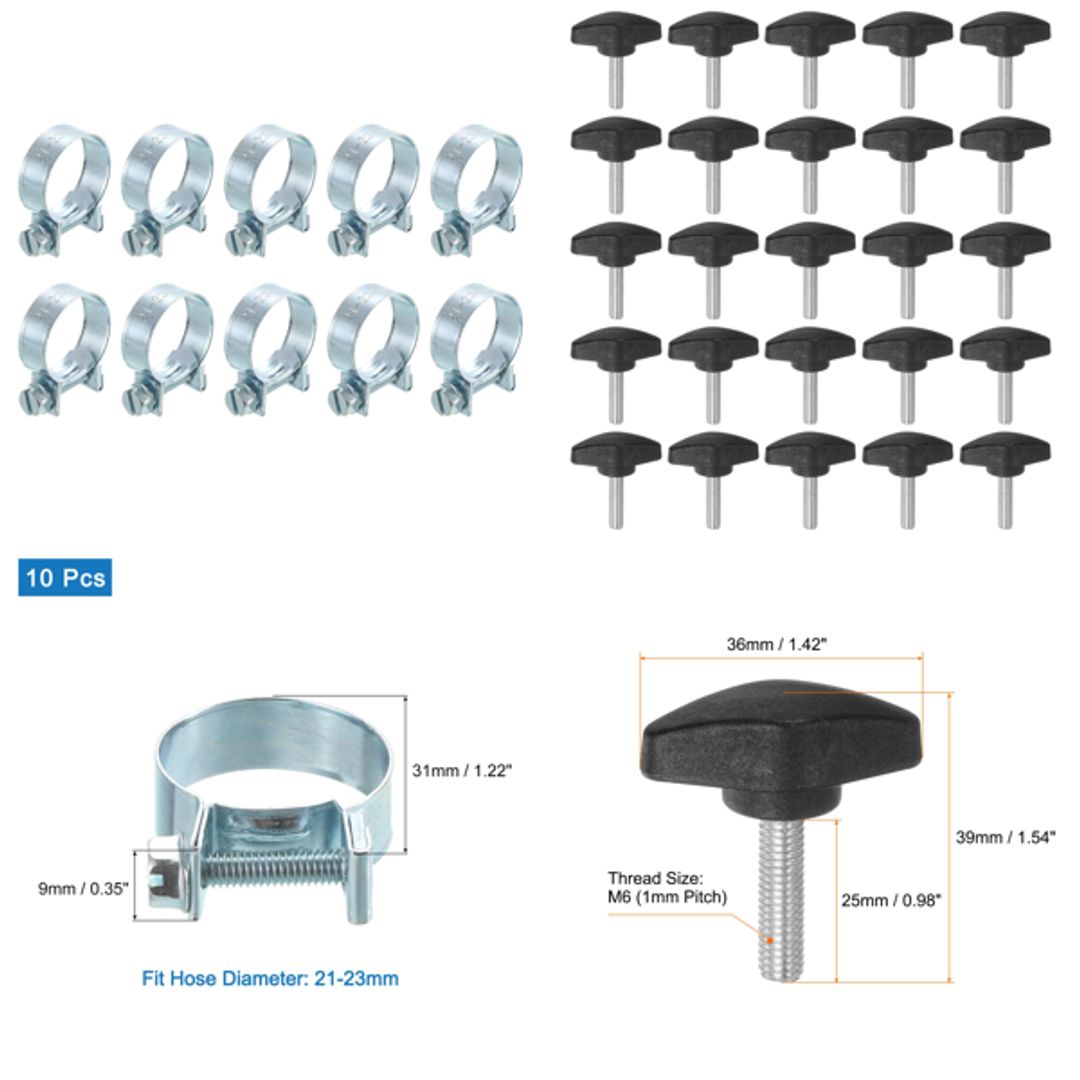 10 Pcs

31mm / 1.22"

9mm / 0.35"

Fit Hose Diameter: 21-23mm

36mm / 1.42"

39mm / 1.54"

Thread Size: M6 (1mm Pitch)

25mm / 0.98"