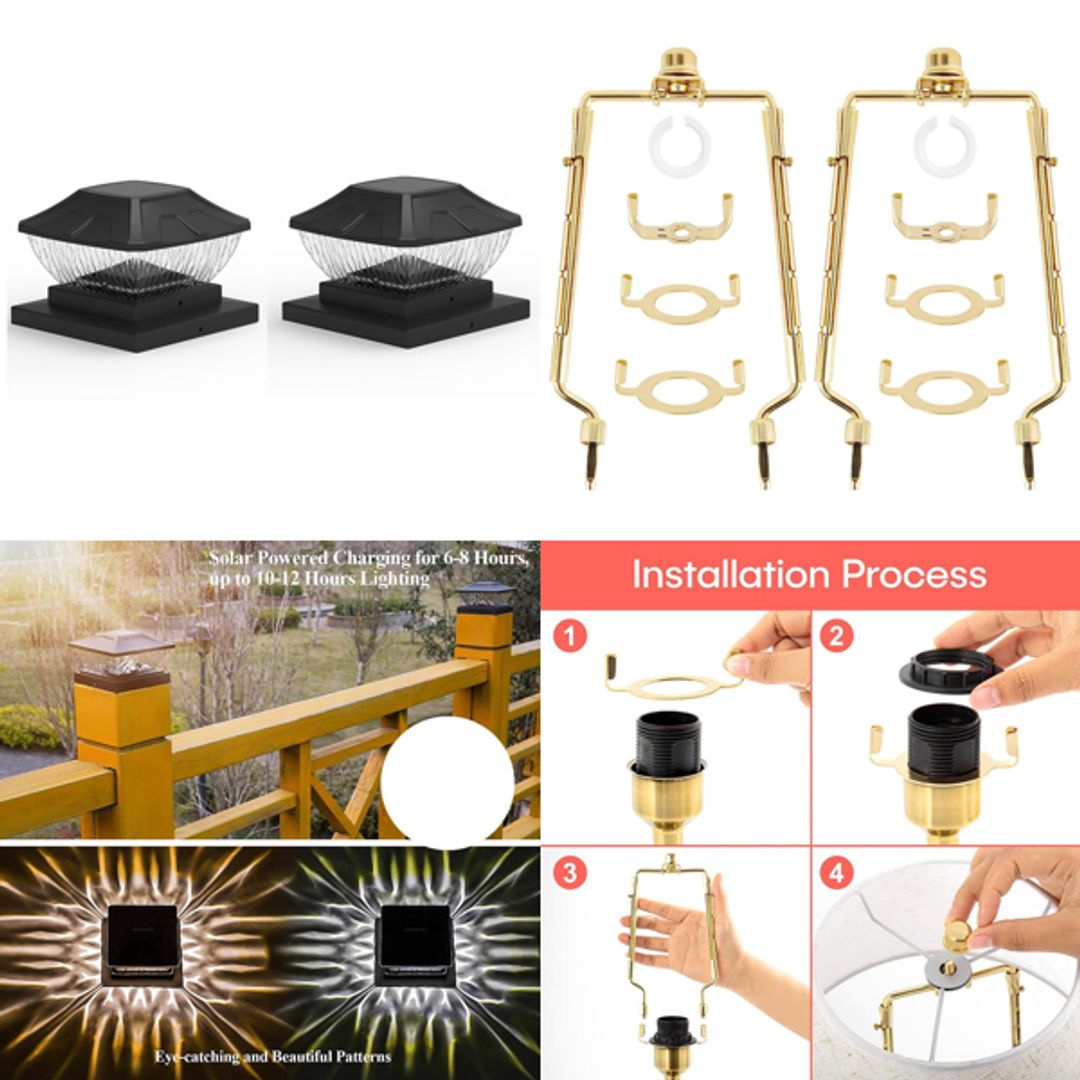 Solar Powered Charging for 6-8 Hours, up to 10-12 Hours Lighting

Eye-catching and Beautiful Patterns

Installation Process

1

2

3

4