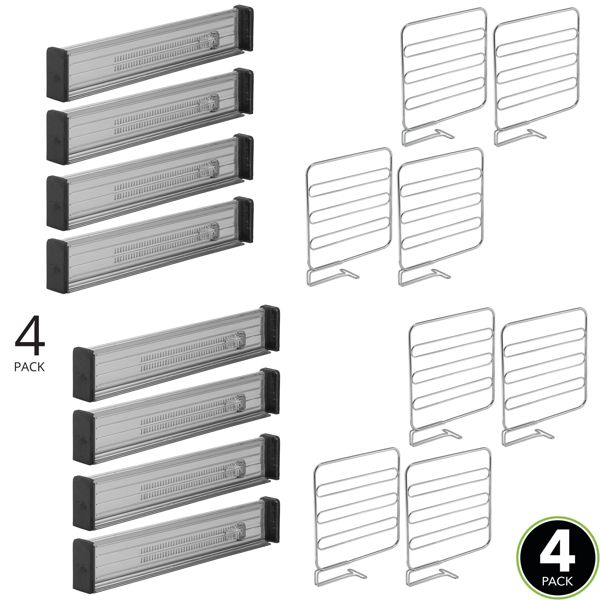 4
PACK

4
PACK