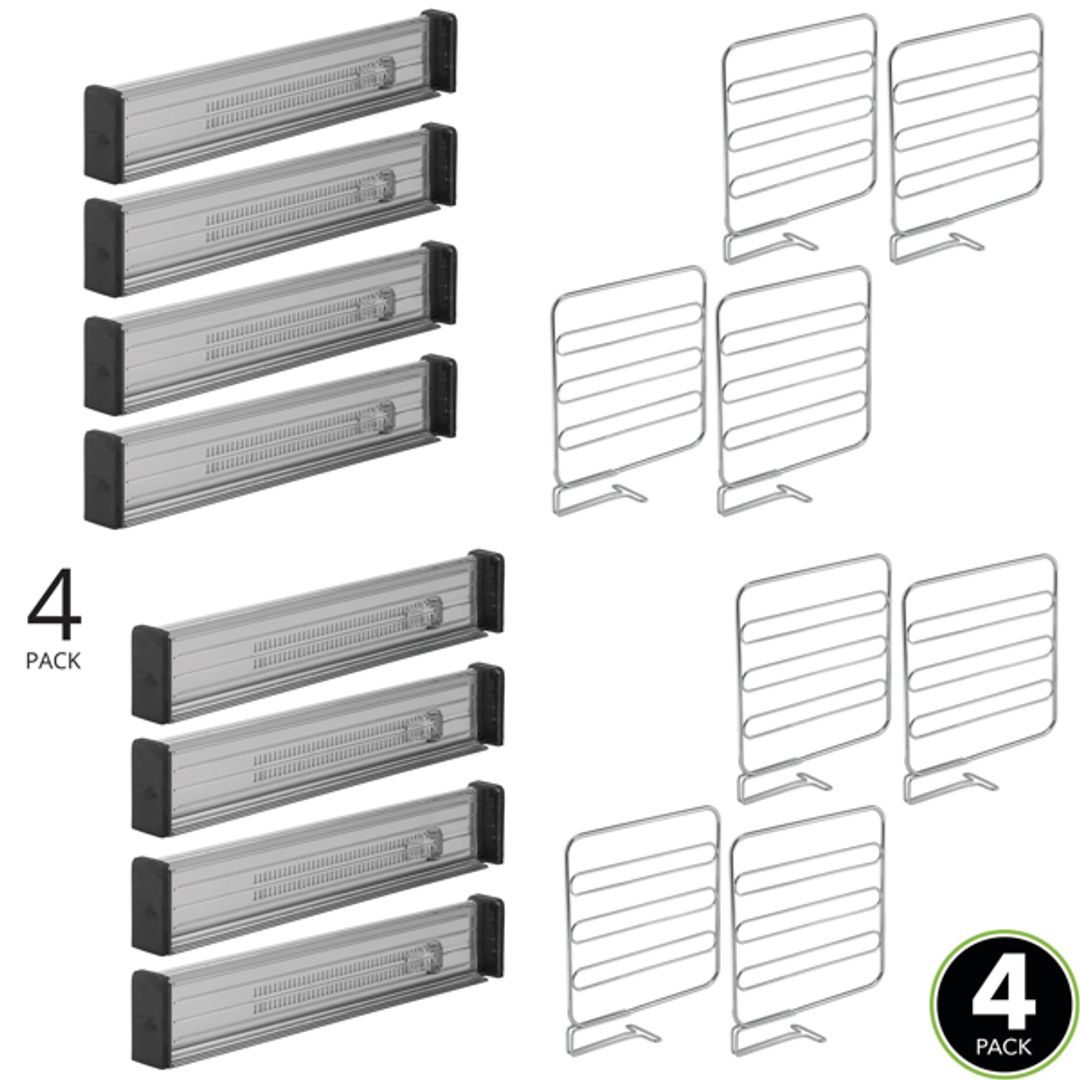 4
PACK

4
PACK