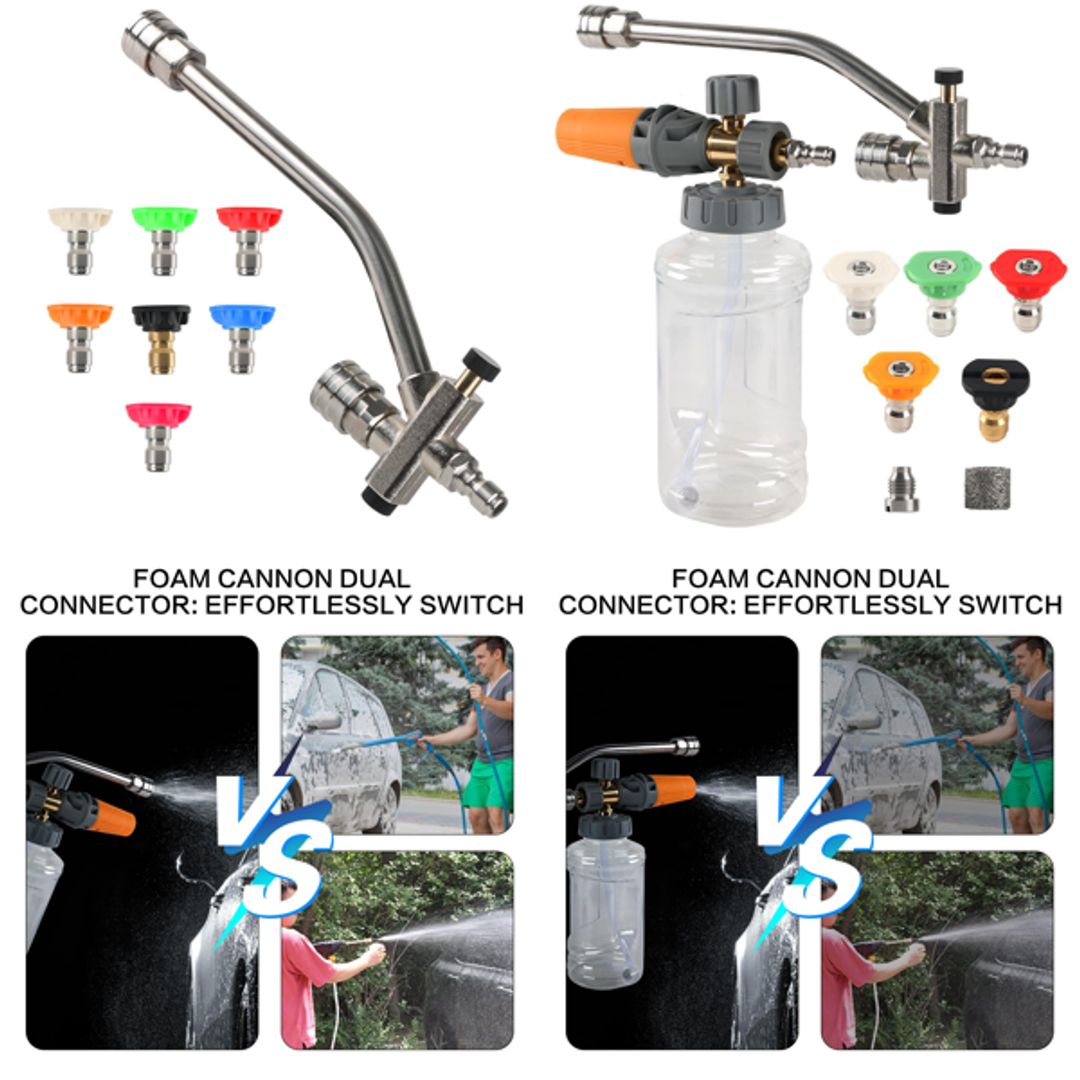 FOAM CANNON DUAL CONNECTOR: EFFORTLESSLY SWITCH

VS

FOAM CANNON DUAL CONNECTOR: EFFORTLESSLY SWITCH

VS