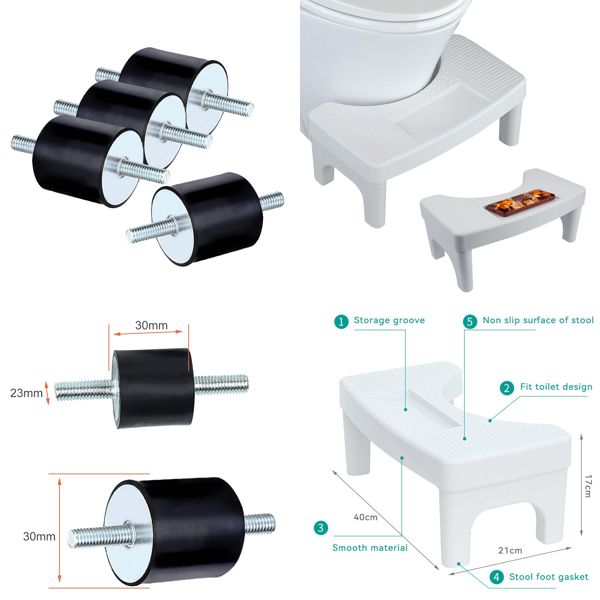 30mm

23mm

30mm

1 Storage groove

5 Non slip surface of stool

2 Fit toilet design

17cm

40cm

3

Smooth material

21cm

4 Stool foot gasket