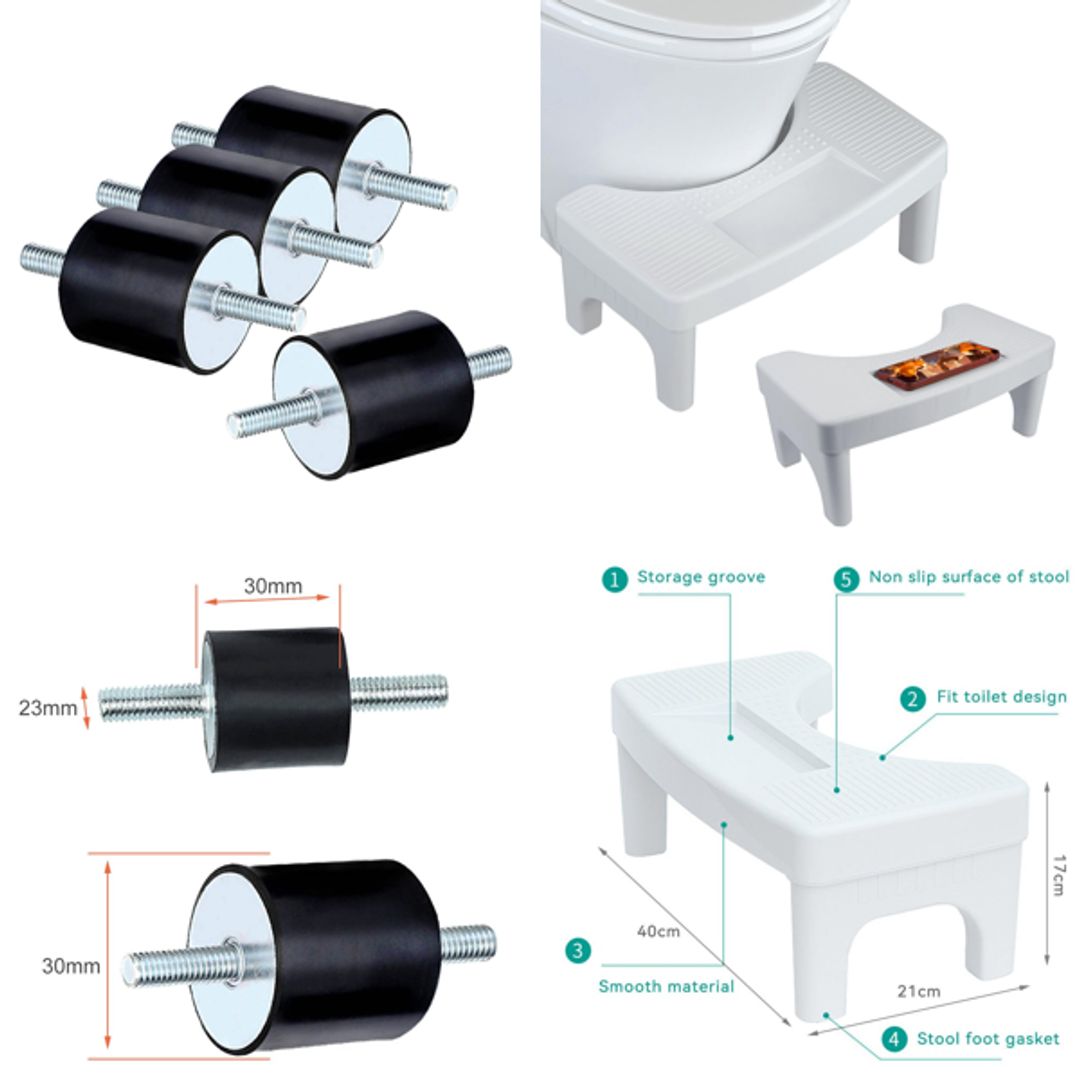 30mm
23mm
30mm

1 Storage groove
5 Non slip surface of stool
2 Fit toilet design
17cm
40cm
3
Smooth material
21cm
4 Stool foot gasket