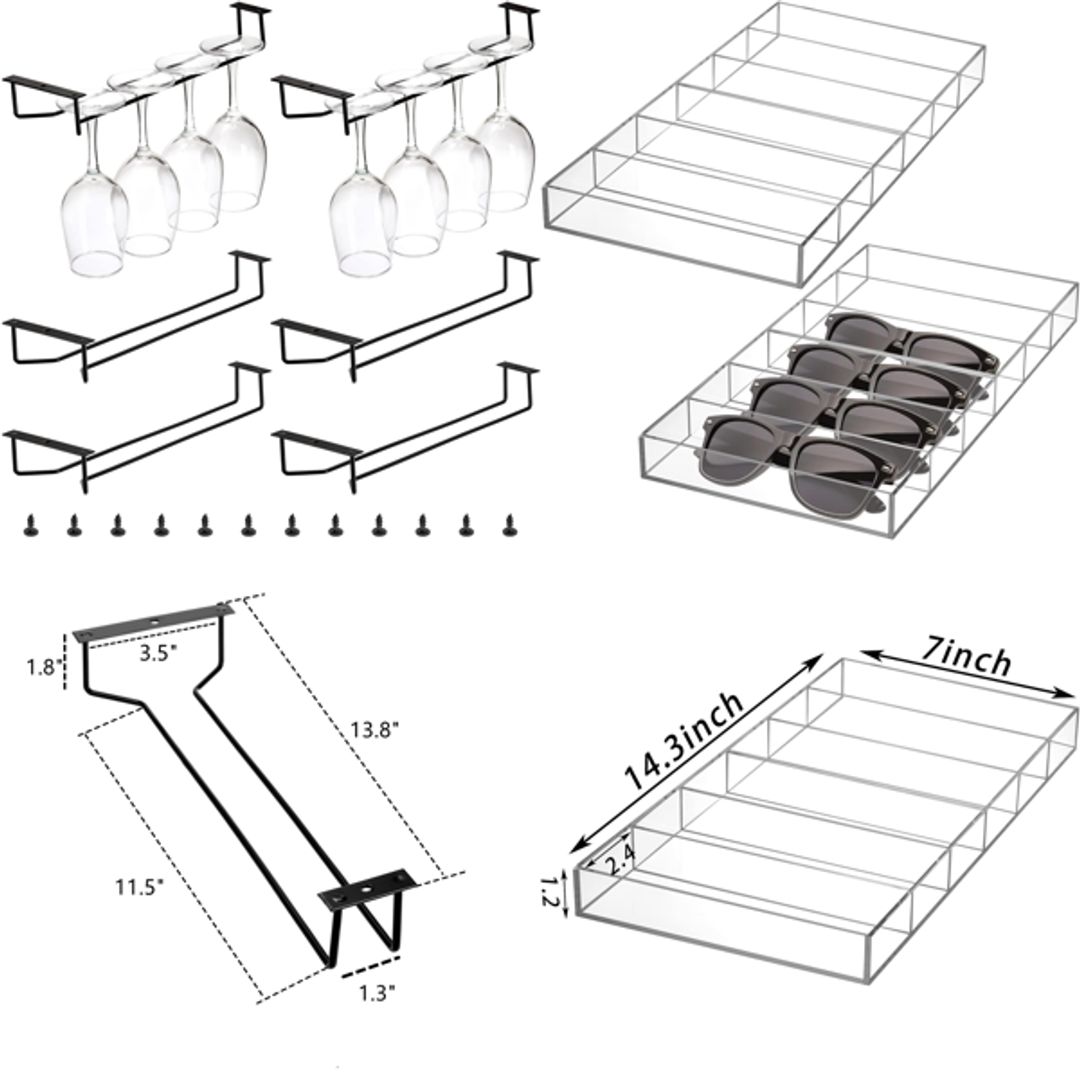 1.8"
3.5"
13.8"
11.5"
1.3"
7inch
14.3inch
2.4
1.2