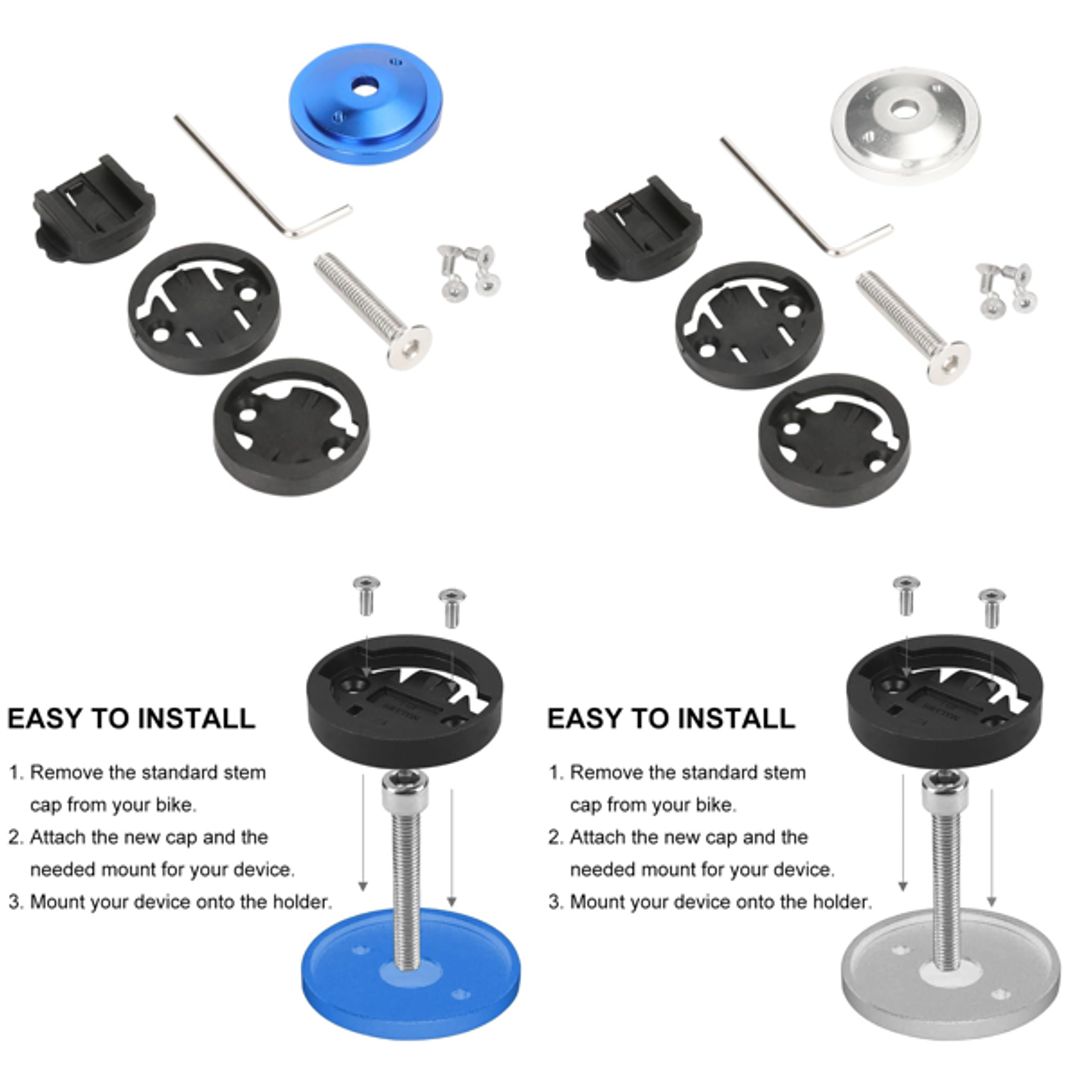 EASY TO INSTALL

1. Remove the standard stem cap from your bike.
2. Attach the new cap and the needed mount for your device.
3. Mount your device onto the holder.

EASY TO INSTALL

1. Remove the standard stem cap from your bike.
2. Attach the new cap and the needed mount for your device.
3. Mount your device onto the holder.