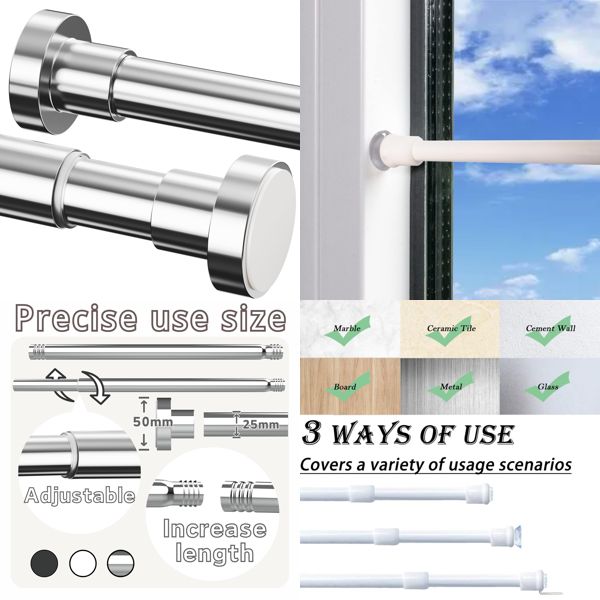 Precise use size

50mm

25mm

Adjustable

Increase length

Marble

Ceramic Tile

Cement Wall

Board

Metal

Glass

3 WAYS OF USE

Covers a variety of usage scenarios