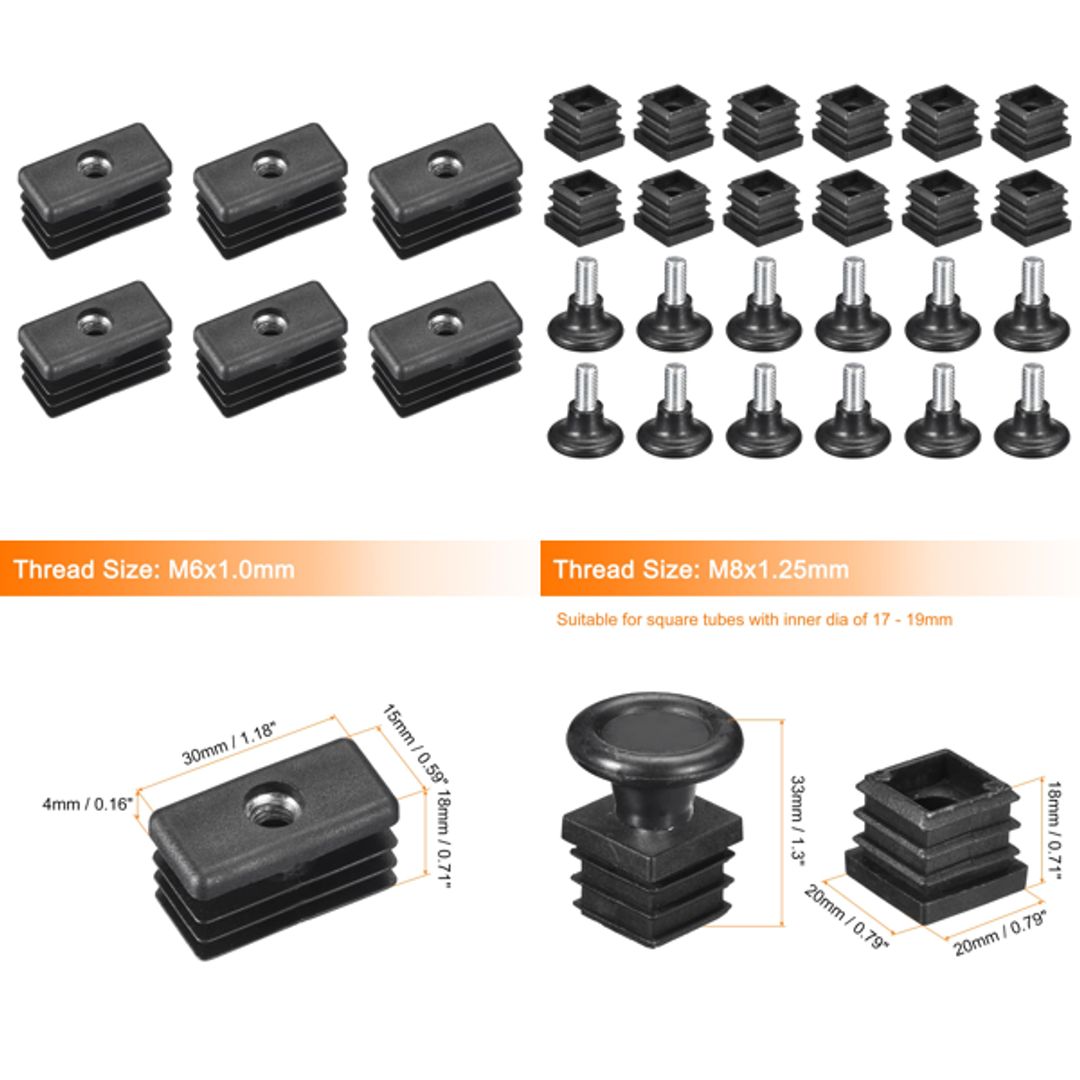 Thread Size: M6x1.0mm

Thread Size: M8x1.25mm

Suitable for square tubes with inner dia of 17 - 19mm

30mm / 1.18"
15mm / 0.59"
4mm / 0.16"
18mm / 0.71"

33mm / 1.3"
18mm / 0.71"
20mm / 0.79"
20mm / 0.79"