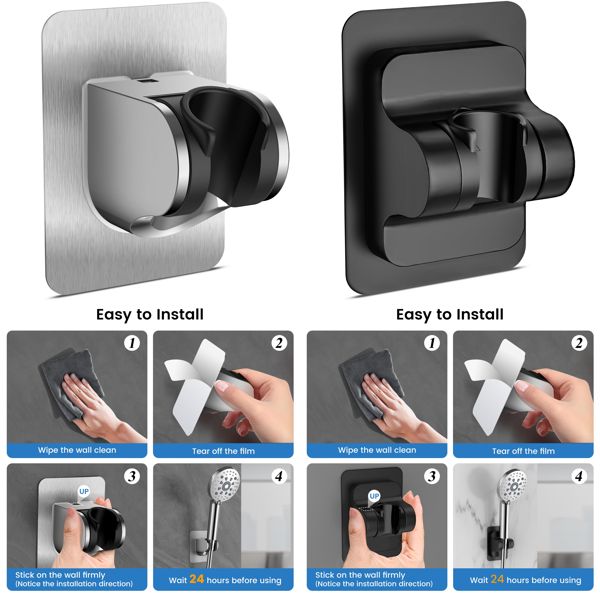 Easy to Install

1
Wipe the wall clean

2
Tear off the film

3
UP
Stick on the wall firmly
(Notice the installation direction)

4
Wait 24 hours before using

Easy to Install

1
Wipe the wall clean

2
Tear off the film

3
UP
Stick on the wall firmly
(Notice the installation direction)

4
Wait 24 hours before using