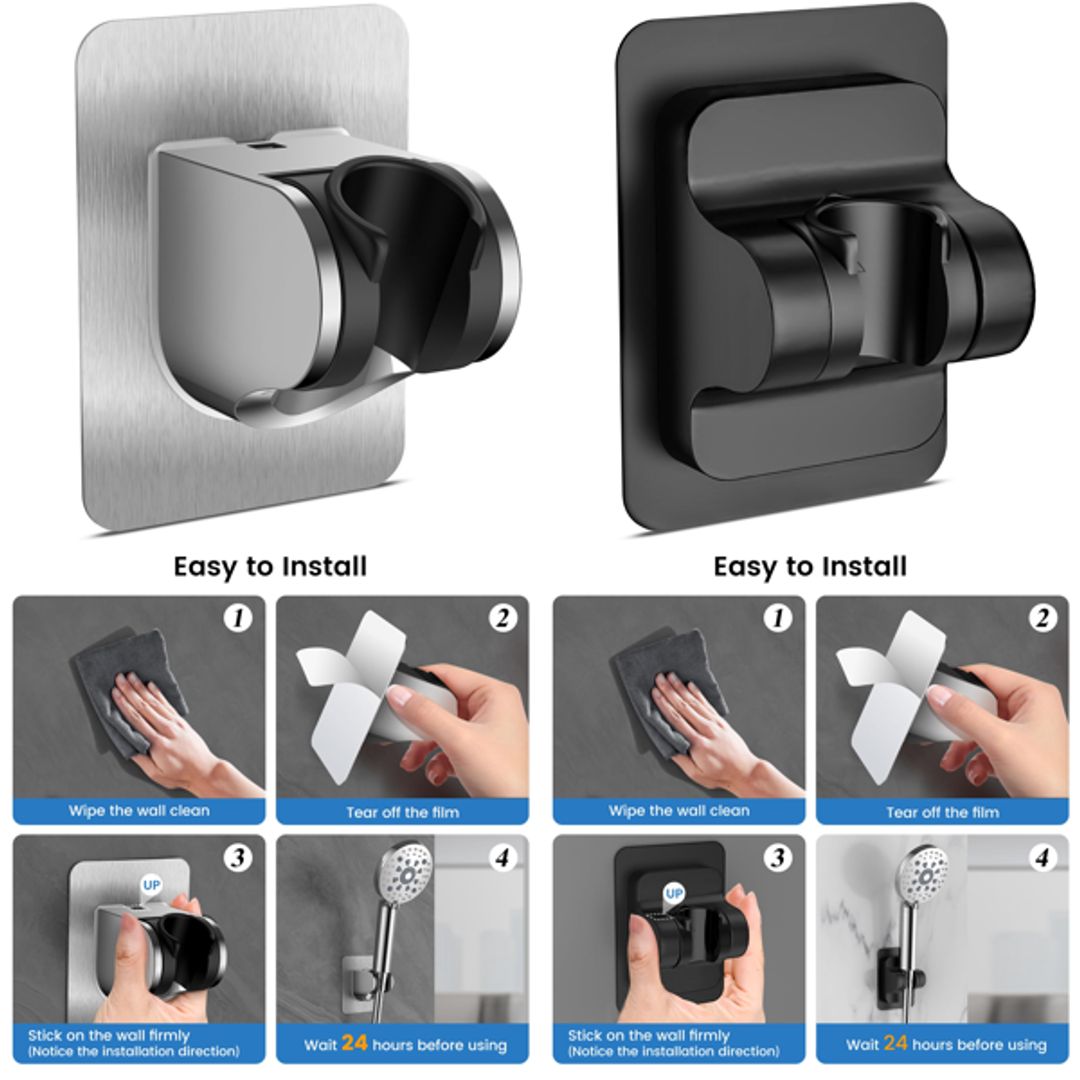 Easy to Install

1
Wipe the wall clean

2
Tear off the film

3
UP
Stick on the wall firmly
(Notice the installation direction)

4
Wait 24 hours before using

Easy to Install

1
Wipe the wall clean

2
Tear off the film

3
UP
Stick on the wall firmly
(Notice the installation direction)

4
Wait 24 hours before using